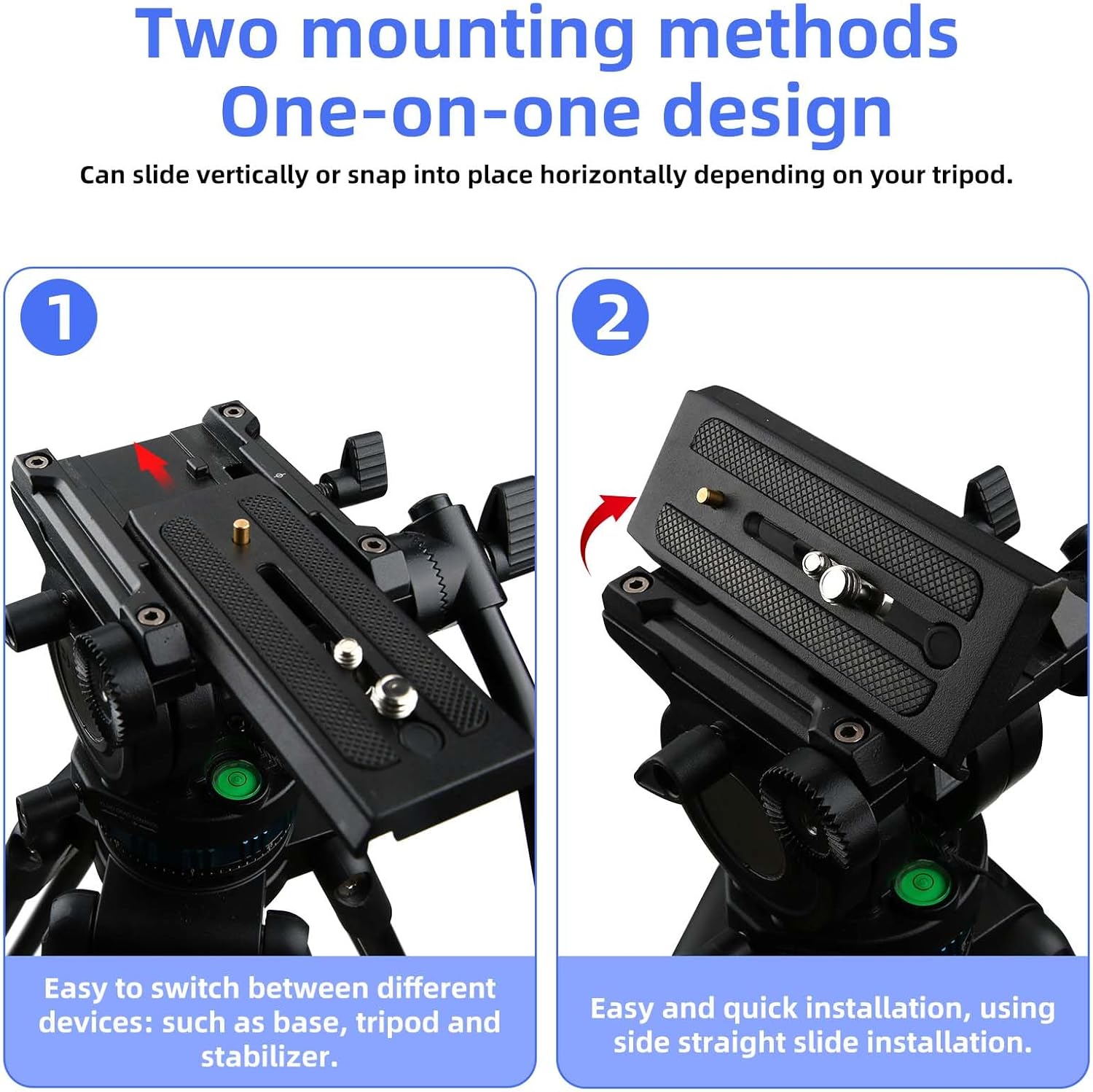 Two mounting methods
One-on-one design

Can slide vertically or snap into place horizontally depending on your tripod.

1

Easy to switch between different devices: such as base, tripod and stabilizer.

2

Easy and quick installation, using side straight slide installation.