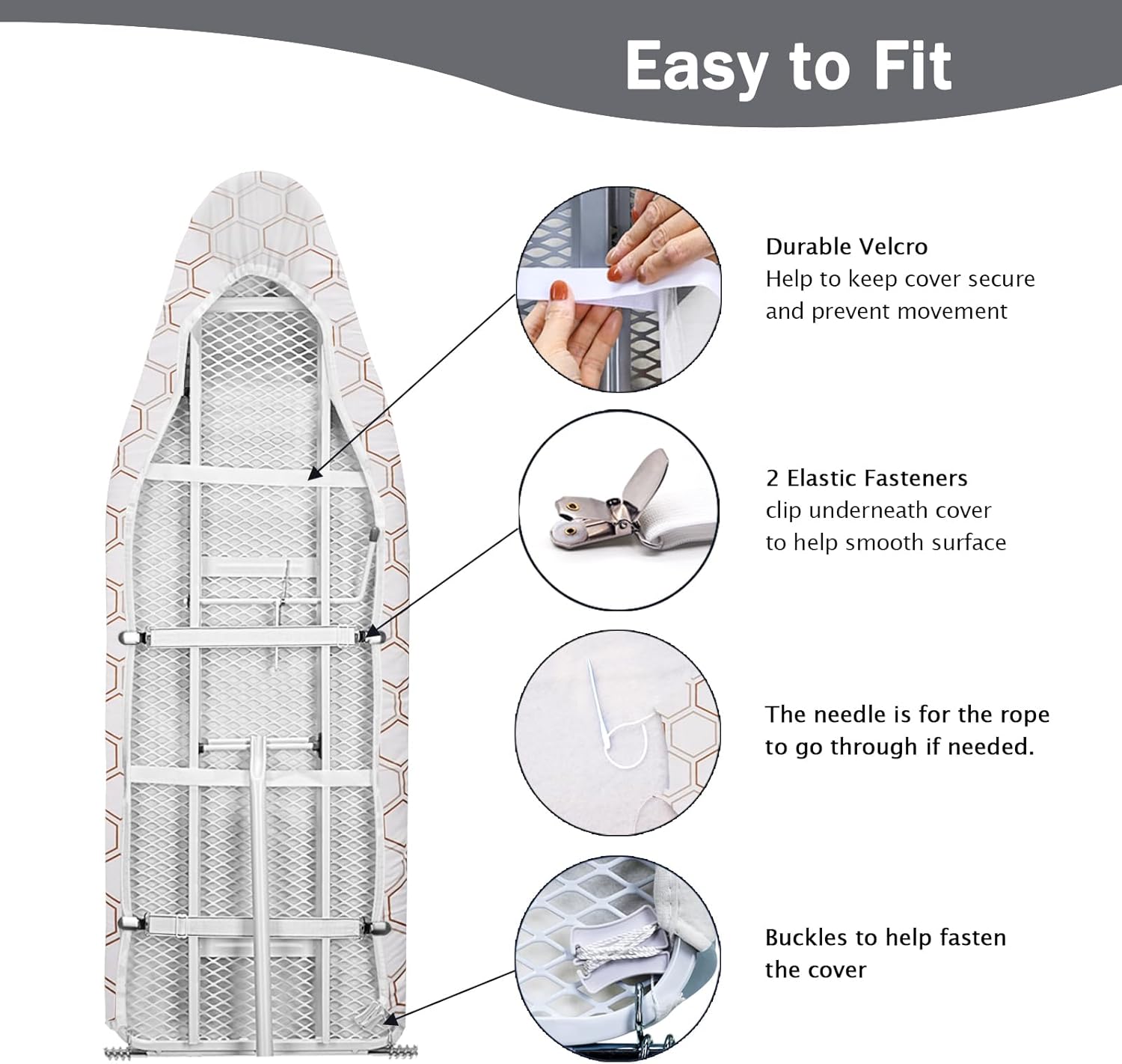 Easy to Fit

Durable Velcro
Help to keep cover secure and prevent movement

2 Elastic Fasteners
clip underneath cover to help smooth surface

The needle is for the rope to go through if needed.

Buckles to help fasten the cover