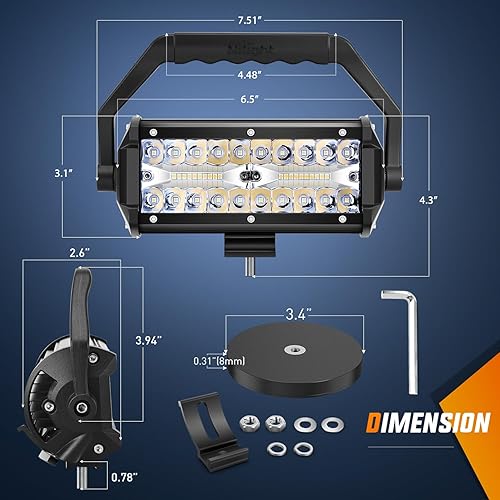 7.51"
4.48"
6.5"
3.1"
4.3"
2.6"
3.94"
3.4"
0.31"(8mm)
0.78"
DIMENSION