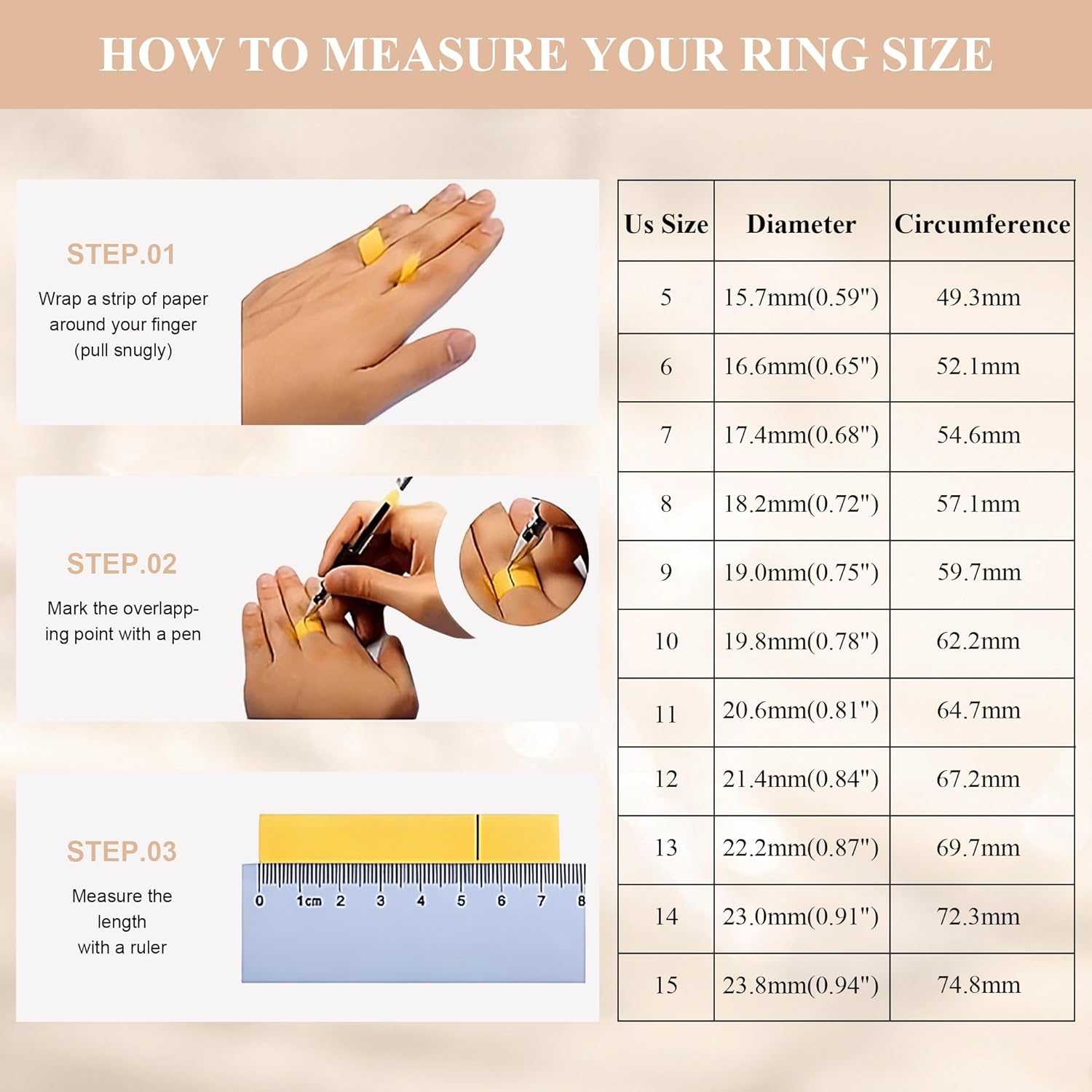 HOW TO MEASURE YOUR RING SIZE

STEP.01

Wrap a strip of paper around your finger (pull snugly)

STEP.02

Mark the overlapping point with a pen

STEP.03

Measure the length with a ruler

0 1cm 2 3 4 5 6 7 8

| Us Size | Diameter | Circumference |
|---|---|---|
| 5 | 15.7mm(0.59") | 49.3mm |
| 6 | 16.6mm(0.65") | 52.1mm |
| 7 | 17.4mm(0.68") | 54.6mm |
| 8 | 18.2mm(0.72") | 57.1mm |
| 9 | 19.0mm(0.75") | 59.7mm |
| 10 | 19.8mm(0.78") | 62.2mm |
| 11 | 20.6mm(0.81") | 64.7mm |
| 12 | 21.4mm(0.84") | 67.2mm |
| 13 | 22.2mm(0.87") | 69.7mm |
| 14 | 23.0mm(0.91") | 72.3mm |
| 15 | 23.8mm(0.94") | 74.8mm |