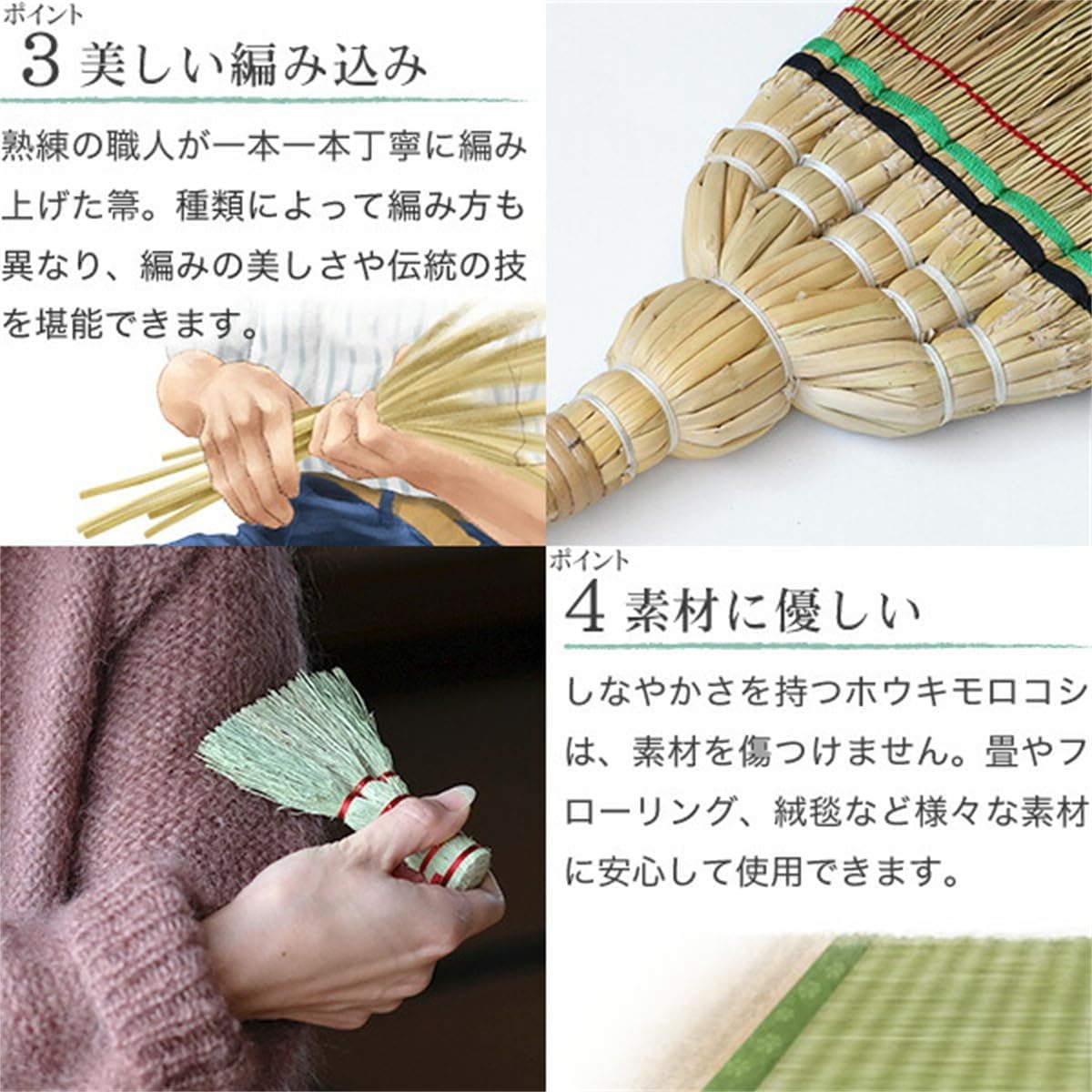 ポイント
3 美しい編み込み

熟練の職人が一本一本丁寧に編み上げた箒。種類によって編み方も異なり、編みの美しさや伝統の技を堪能できます。

ポイント
4 素材に優しい

しなやかさを持つホウキモロコシは、素材を傷つけません。畳やフローリング、絨毯など様々な素材に安心して使用できます。