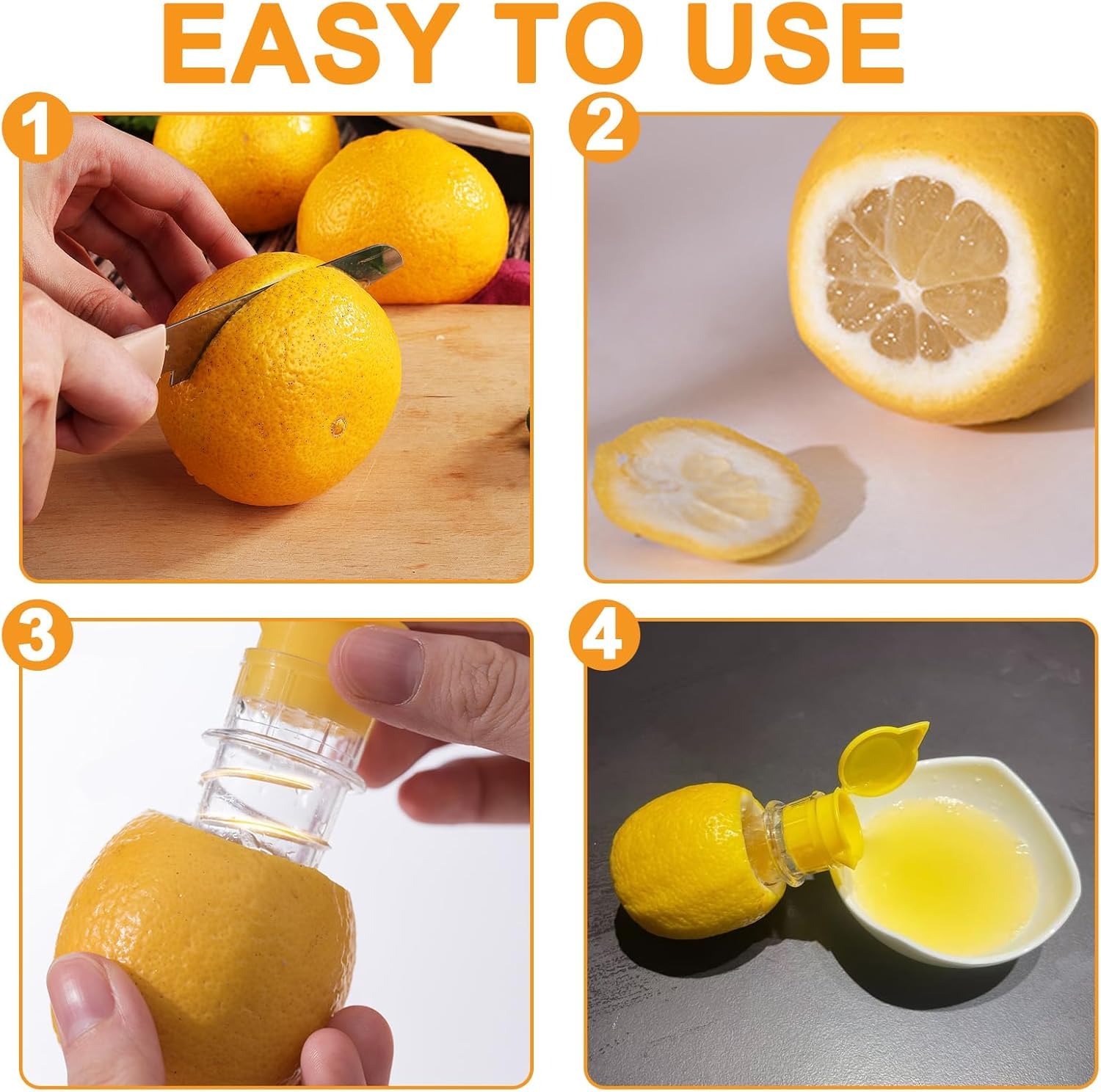 EASY TO USE

1

2

3

4