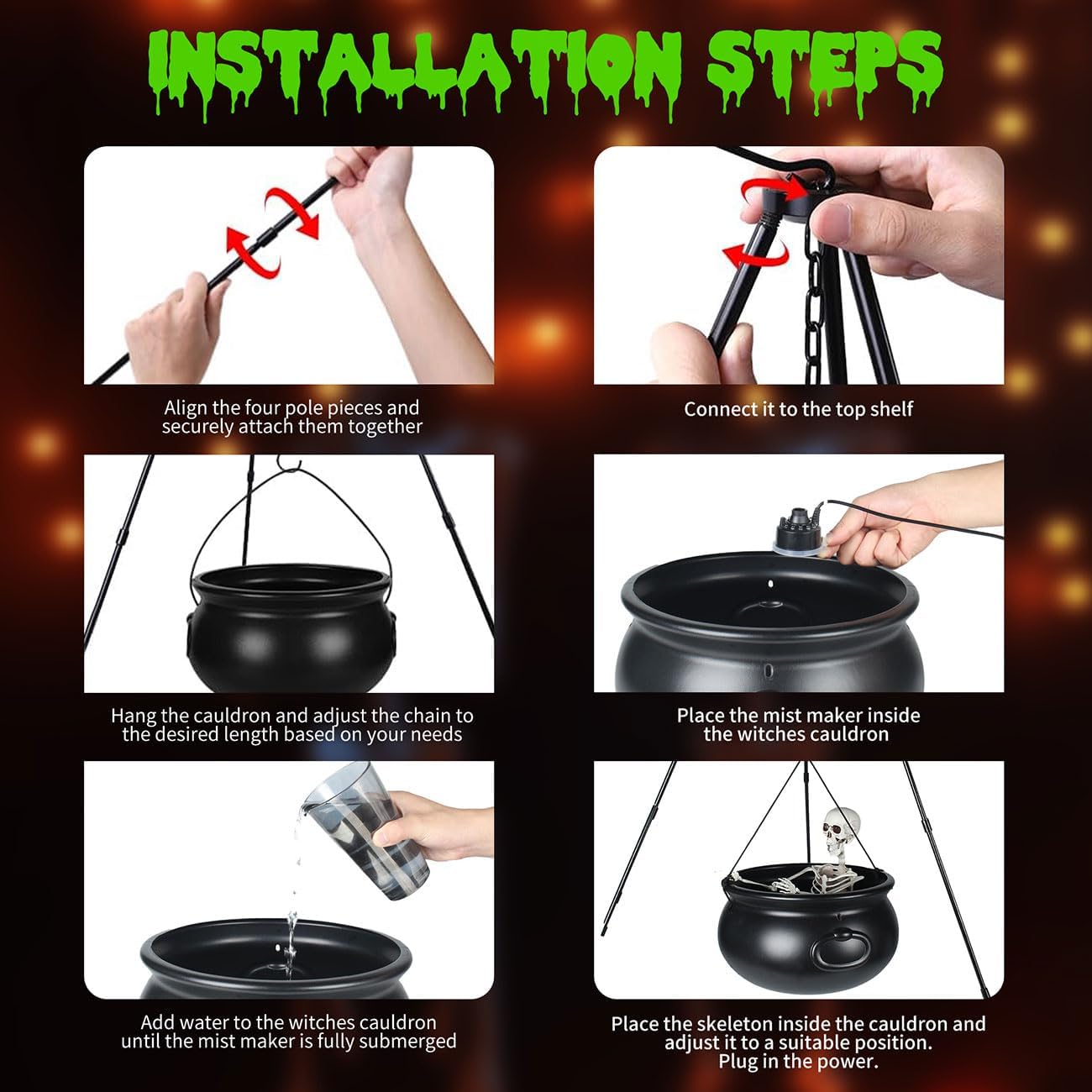 INSTALLATION STEPS

Align the four pole pieces and securely attach them together

Connect it to the top shelf

Hang the cauldron and adjust the chain to the desired length based on your needs

Place the mist maker inside the witches cauldron

Add water to the witches cauldron until the mist maker is fully submerged

Place the skeleton inside the cauldron and adjust it to a suitable position. Plug in the power.