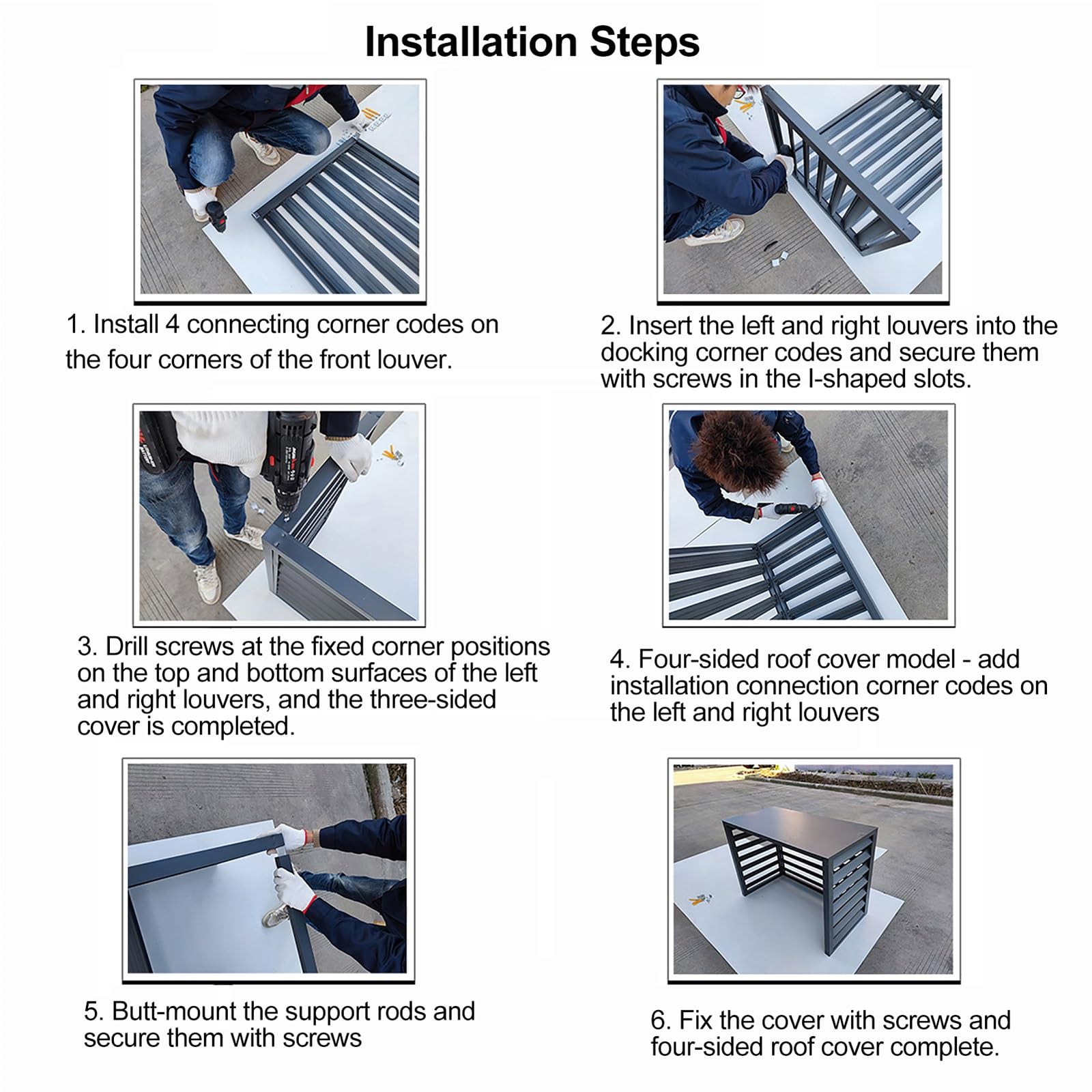 Installation Steps

1. Install 4 connecting corner codes on the four corners of the front louver.

2. Insert the left and right louvers into the docking corner codes and secure them with screws in the I-shaped slots.

3. Drill screws at the fixed corner positions on the top and bottom surfaces of the left and right louvers, and the three-sided cover is completed.

4. Four-sided roof cover model - add installation connection corner codes on the left and right louvers

5. Butt-mount the support rods and secure them with screws

6. Fix the cover with screws and four-sided roof cover complete.