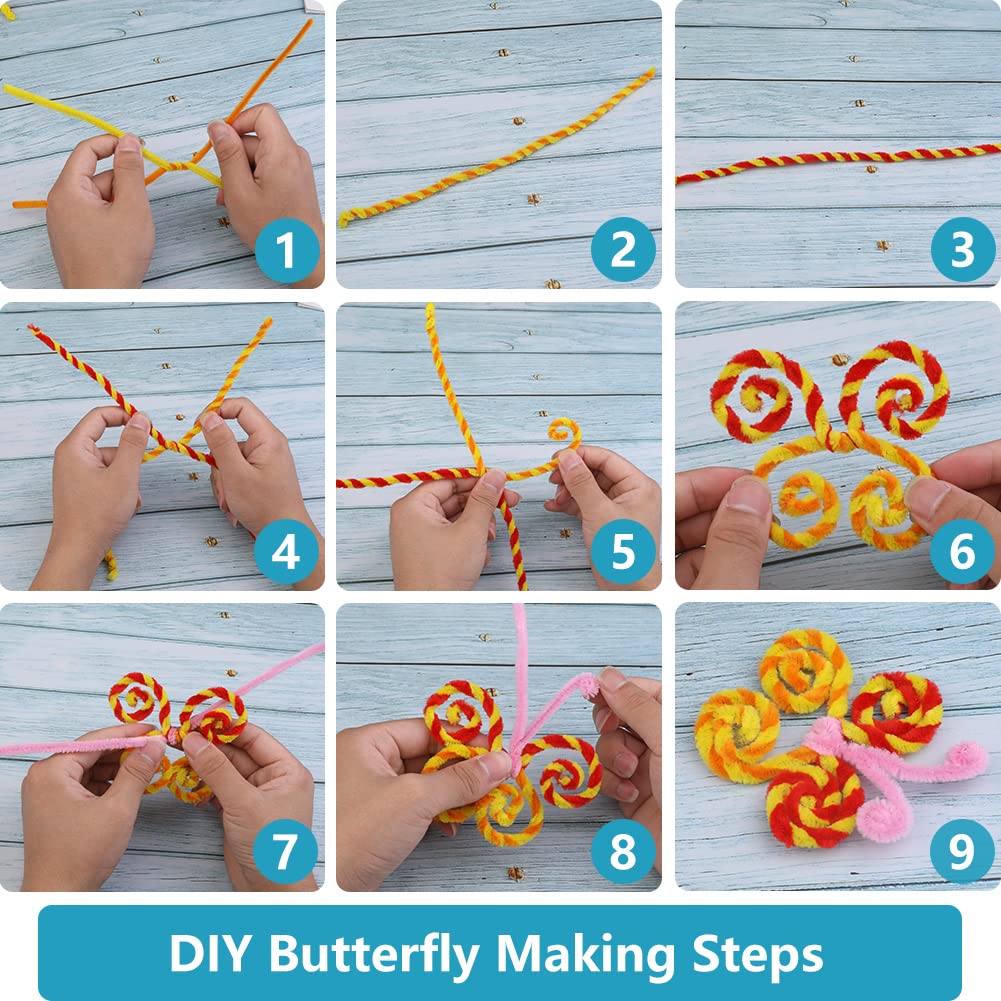 1
2
3
4
5
6
7
8
9

DIY Butterfly Making Steps