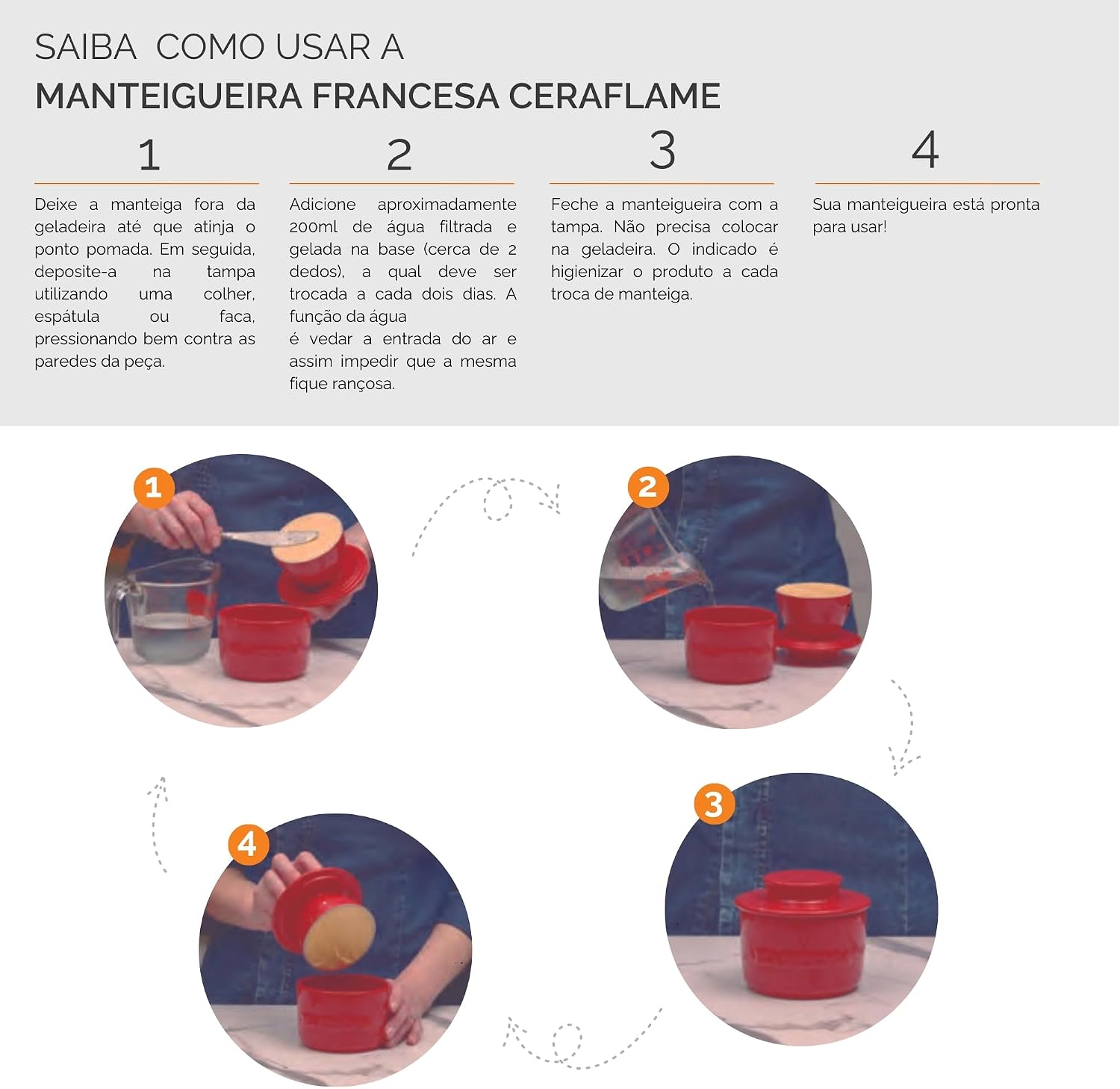 SAIBA COMO USAR A
MANTEIGUEIRA FRANCESA CERAFLAME

1

Deixe a manteiga fora da geladeira até que atinja o ponto pomada. Em seguida, deposite-a na tampa utilizando uma colher, espátula ou faca, pressionando bem contra as paredes da peça.

2

Adicione aproximadamente 200ml de água filtrada e gelada na base (cerca de 2 dedos), a qual deve ser trocada a cada dois dias. A função da água
é vedar a entrada do ar e assim impedir que a mesma fique rançosa.

3

Feche a manteigueira com a tampa. Não precisa colocar na geladeira. O indicado é higienizar o produto a cada troca de manteiga.

4

Sua manteigueira está pronta para usar!

1

2

3

4