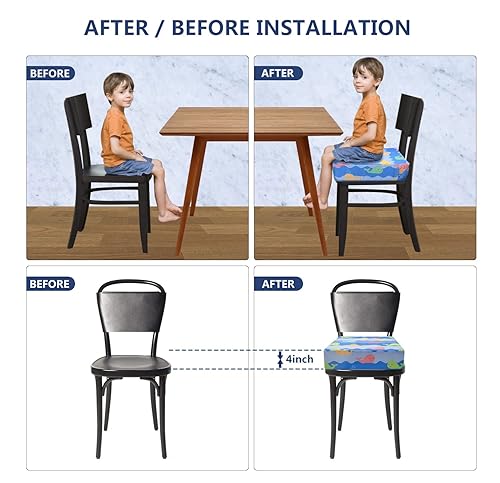 AFTER / BEFORE INSTALLATION

BEFORE

AFTER

BEFORE

AFTER

4inch