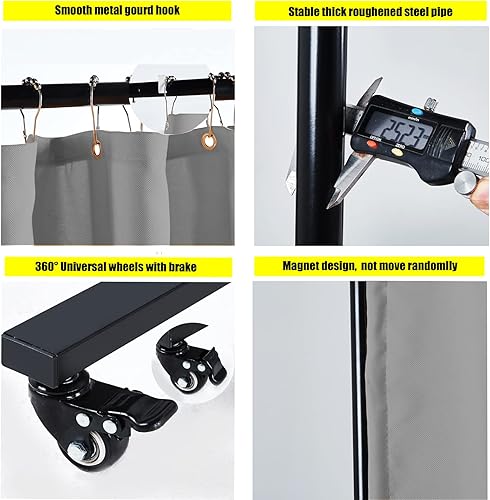 Smooth metal gourd hook

Stable thick roughened steel pipe

mm/in

25.23

OFF/ON

ZERO

100

360° Universal wheels with brake

Magnet design, not move randomly