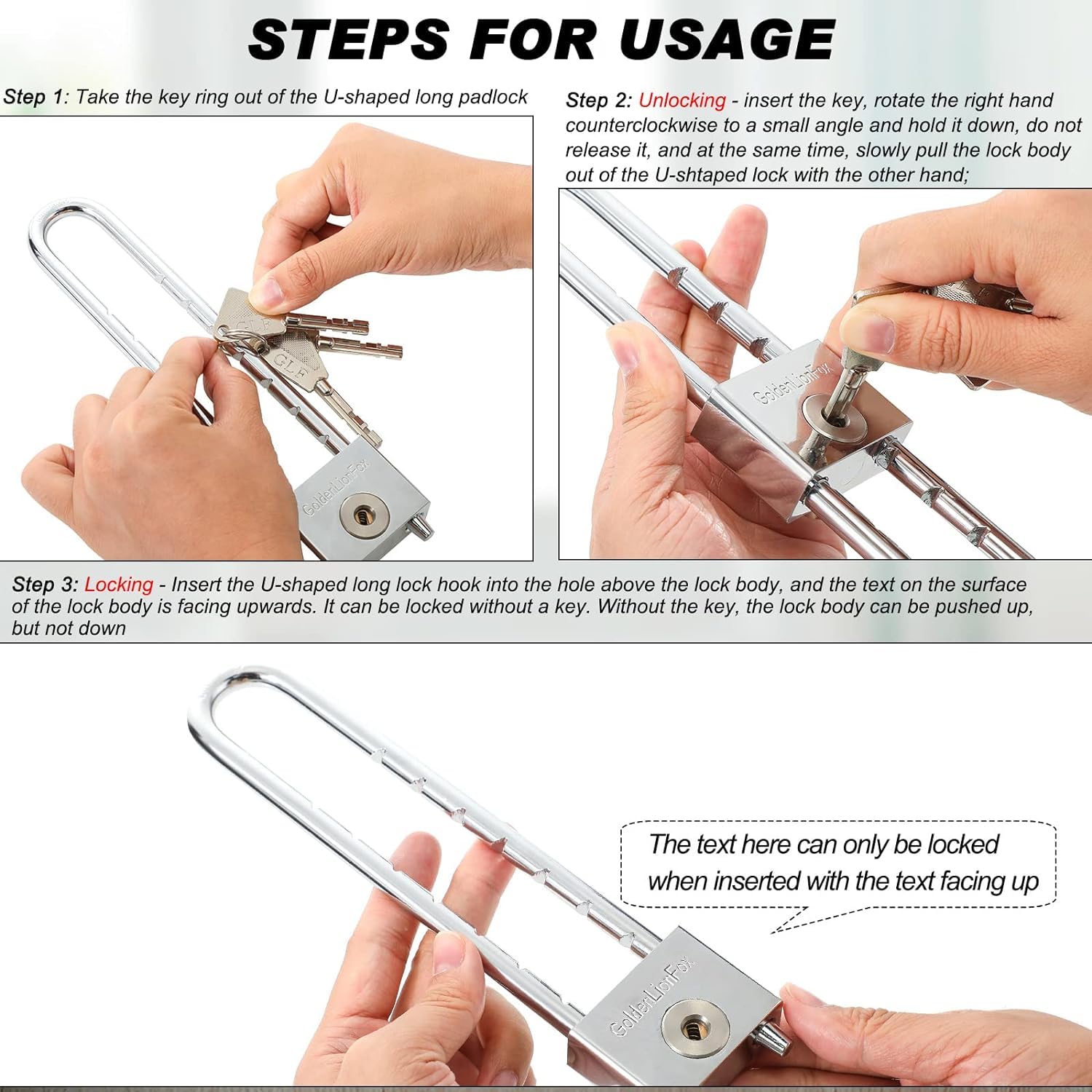 STEPS FOR USAGE

Step 1: Take the key ring out of the U-shaped long padlock

GLF

GLF

GoldenLionFox

Step 2: Unlocking - insert the key, rotate the right hand counterclockwise to a small angle and hold it down, do not release it, and at the same time, slowly pull the lock body out of the U-shtaped lock with the other hand;

GoldenLionFox

Step 3: Locking - Insert the U-shaped long lock hook into the hole above the lock body, and the text on the surface of the lock body is facing upwards. It can be locked without a key. Without the key, the lock body can be pushed up, but not down

The text here can only be locked when inserted with the text facing up

GoldenLionFox