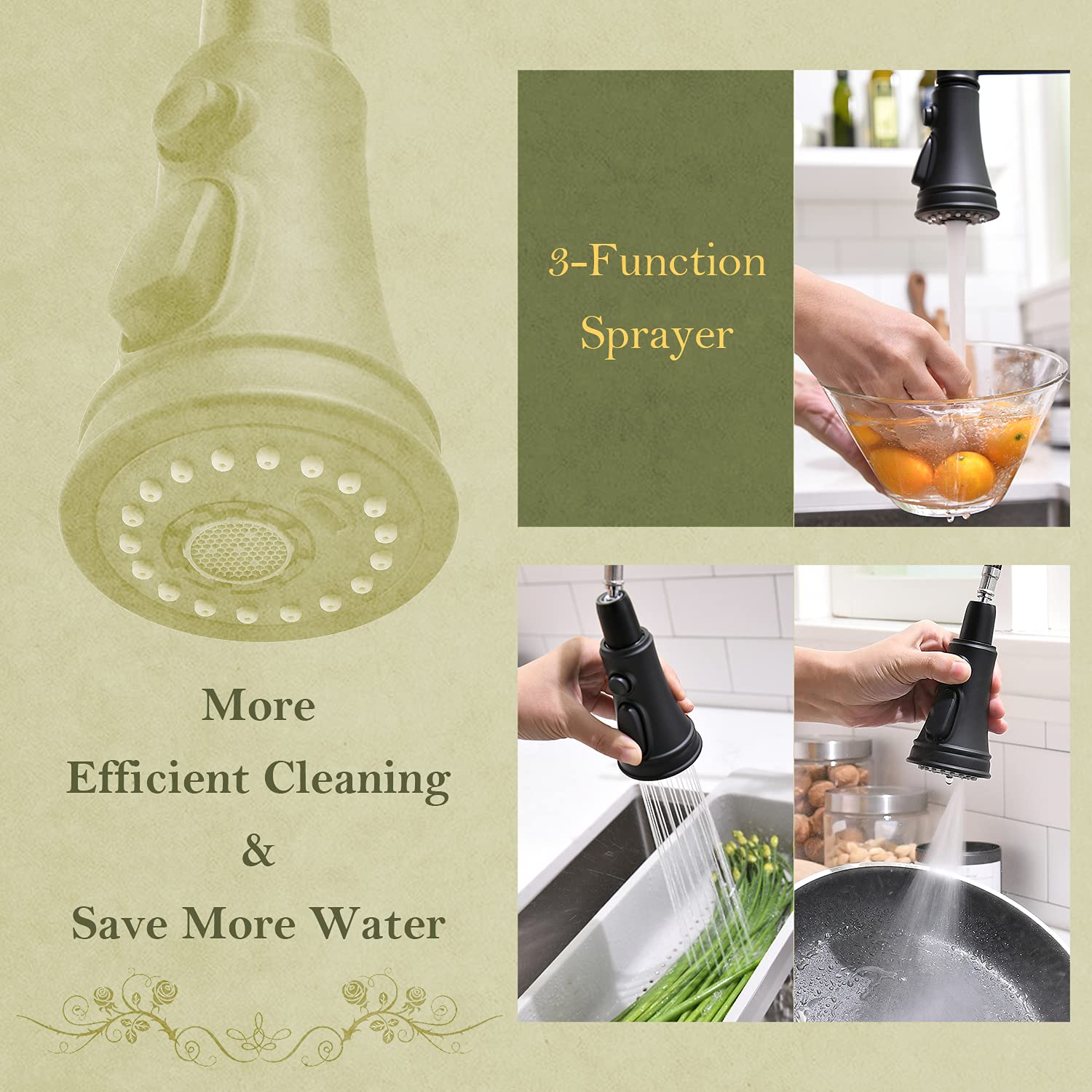 3-Function Sprayer

More
Efficient Cleaning
&
Save More Water