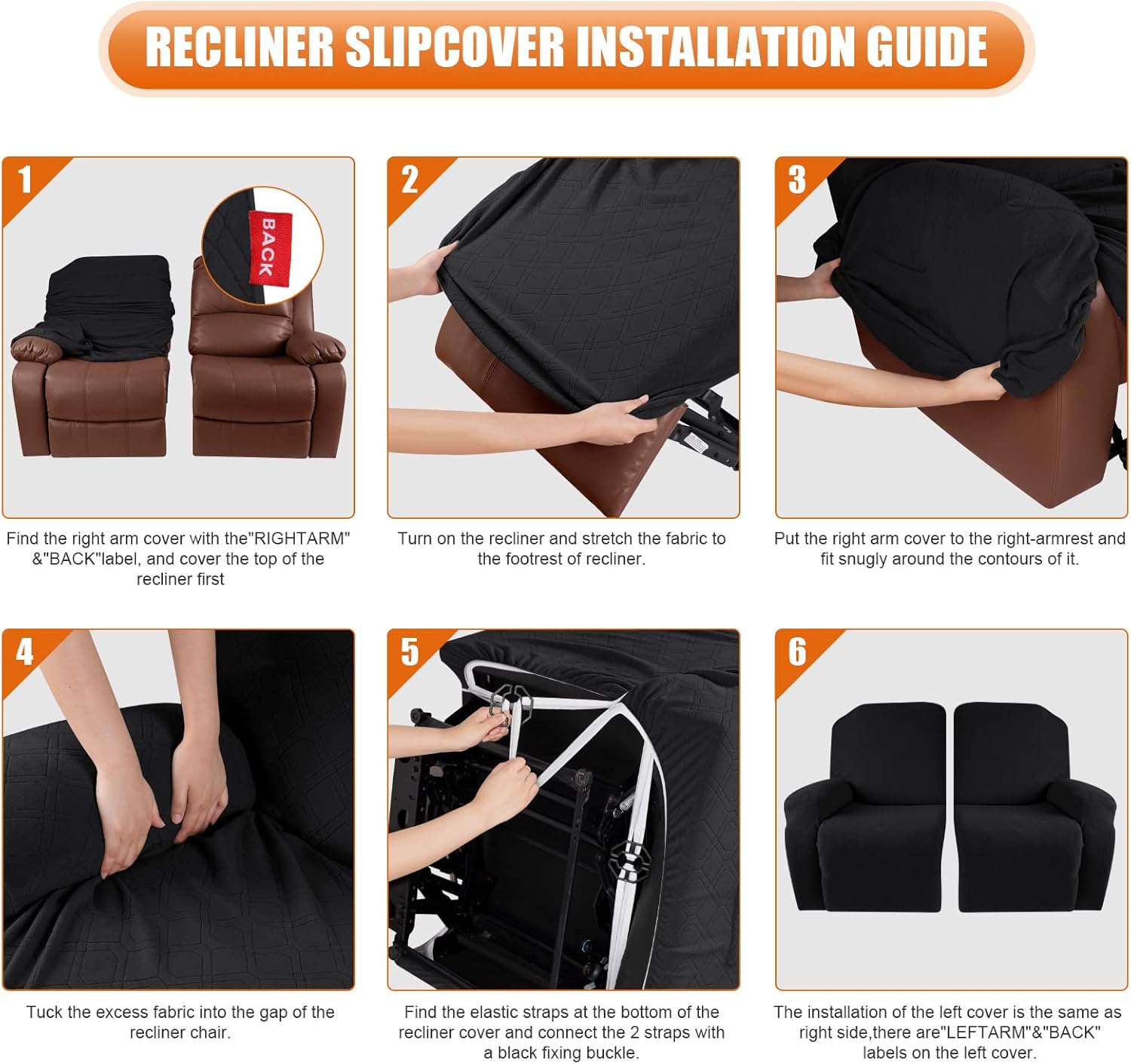 RECLINER SLIPCOVER INSTALLATION GUIDE

1

BACK

Find the right arm cover with the"RIGHTARM" &"BACK"label, and cover the top of the recliner first

2

Turn on the recliner and stretch the fabric to the footrest of recliner.

3

Put the right arm cover to the right-armrest and fit snugly around the contours of it.

4

Tuck the excess fabric into the gap of the recliner chair.

5

Find the elastic straps at the bottom of the recliner cover and connect the 2 straps with a black fixing buckle.

6

The installation of the left cover is the same as right side,there are"LEFTARM"&"BACK" labels on the left cover.