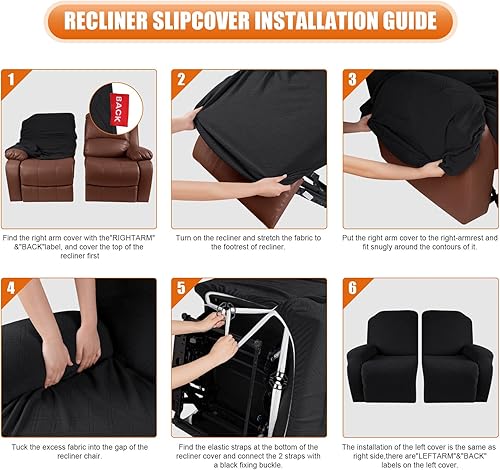 RECLINER SLIPCOVER INSTALLATION GUIDE

1

BACK

Find the right arm cover with the"RIGHTARM" &"BACK"label, and cover the top of the recliner first

2

Turn on the recliner and stretch the fabric to the footrest of recliner.

3

Put the right arm cover to the right-armrest and fit snugly around the contours of it.

4

Tuck the excess fabric into the gap of the recliner chair.

5

Find the elastic straps at the bottom of the recliner cover and connect the 2 straps with a black fixing buckle.

6

The installation of the left cover is the same as right side,there are"LEFTARM"&"BACK" labels on the left cover.