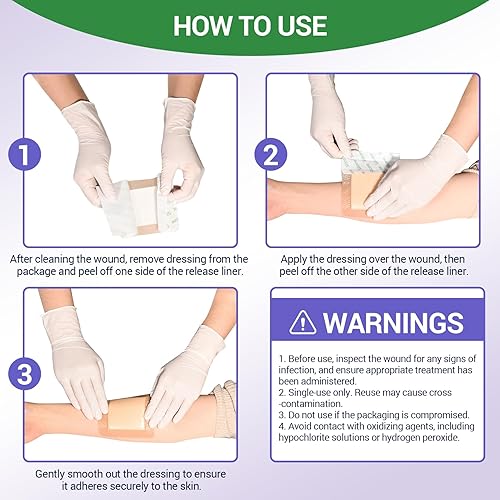 HOW TO USE

1

After cleaning the wound, remove dressing from the package and peel off one side of the release liner.

2

Apply the dressing over the wound, then peel off the other side of the release liner.

3

Gently smooth out the dressing to ensure it adheres securely to the skin.

WARNINGS

1. Before use, inspect the wound for any signs of infection, and ensure appropriate treatment has been administered.
2. Single-use only. Reuse may cause cross -contamination.
3. Do not use if the packaging is compromised.
4. Avoid contact with oxidizing agents, including hypochlorite solutions or hydrogen peroxide.