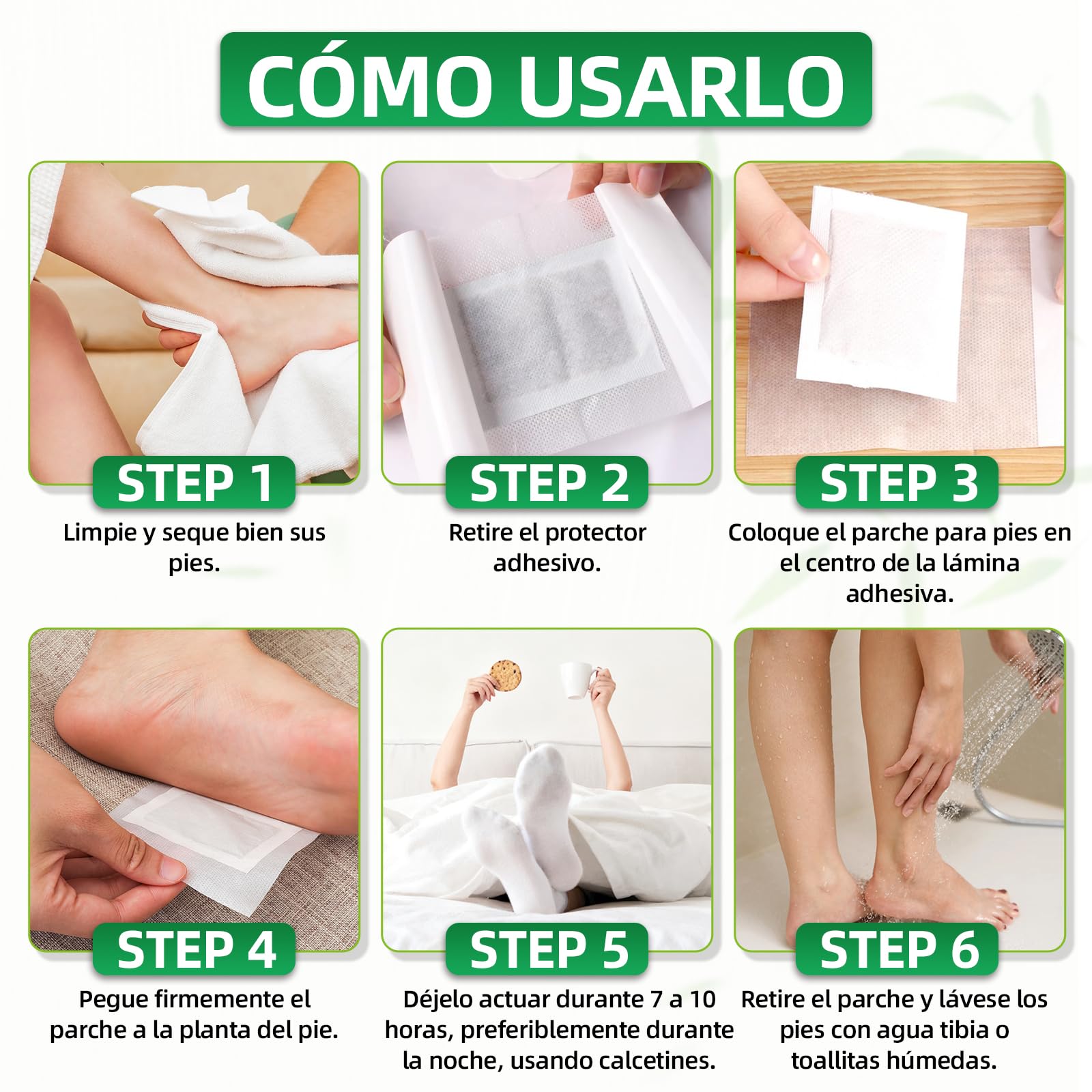 CÓMO USARLO

STEP 1
Limpie y seque bien sus pies.

STEP 2
Retire el protector adhesivo.

STEP 3
Coloque el parche para pies en el centro de la lámina adhesiva.

STEP 4
Pegue firmemente el parche a la planta del pie.

STEP 5
Déjelo actuar durante 7 a 10 horas, preferiblemente durante la noche, usando calcetines.

STEP 6
Retire el parche y lávese los pies con agua tibia o toallitas húmedas.