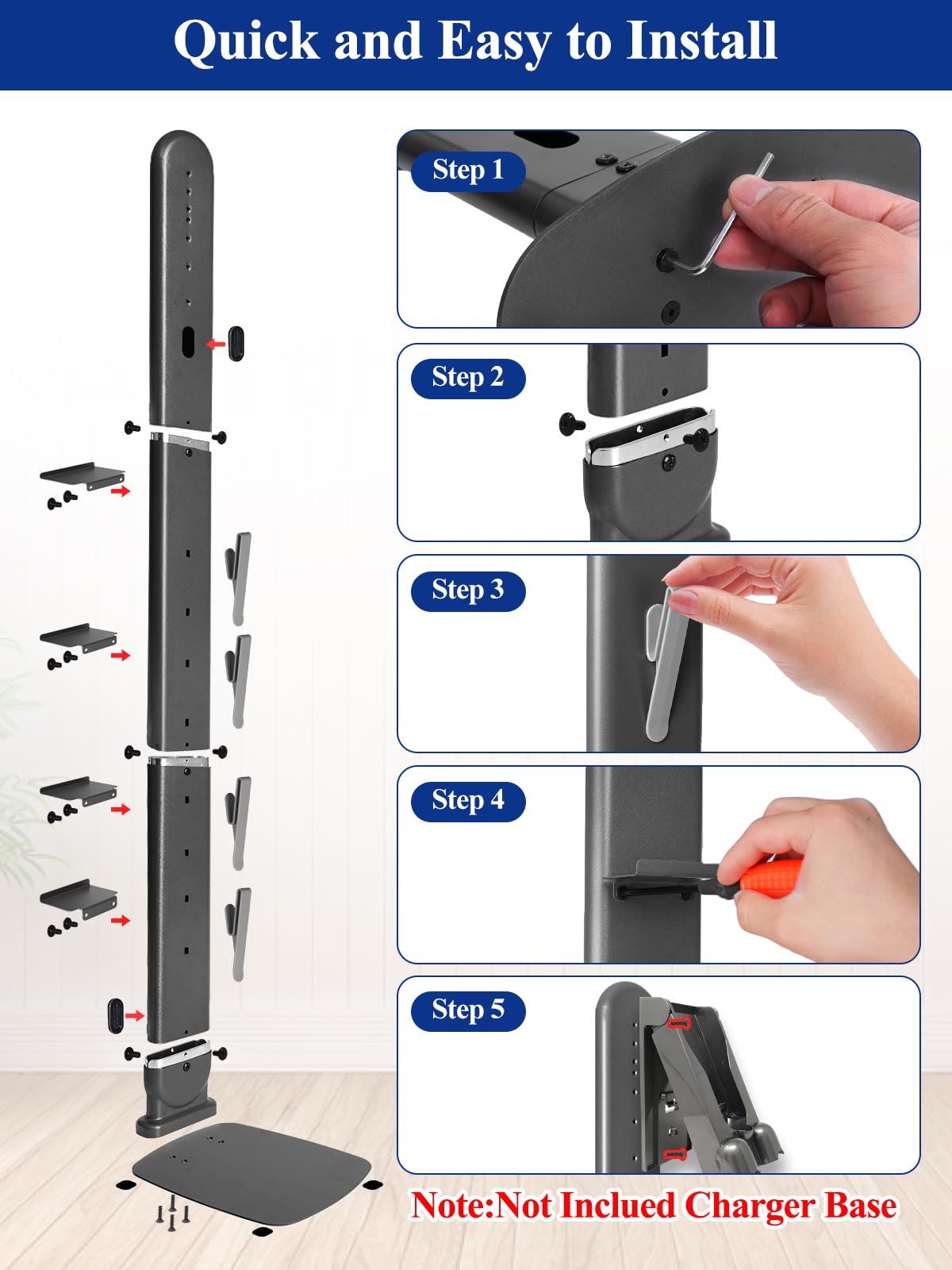 Quick and Easy to Install

Step 1

Step 2

Step 3

Step 4

Step 5

Note:Not Inclued Charger Base