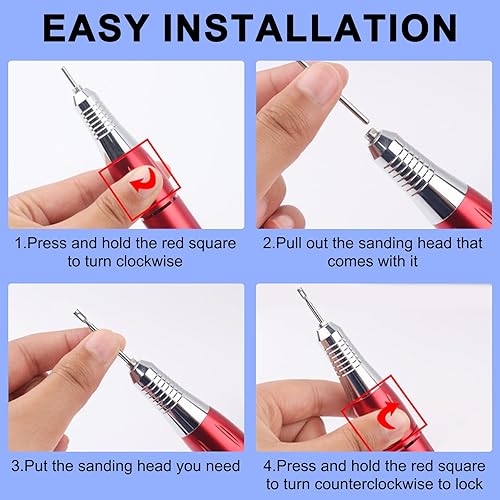 EASY INSTALLATION

1.Press and hold the red square to turn clockwise

2.Pull out the sanding head that comes with it

3.Put the sanding head you need

4.Press and hold the red square to turn counterclockwise to lock