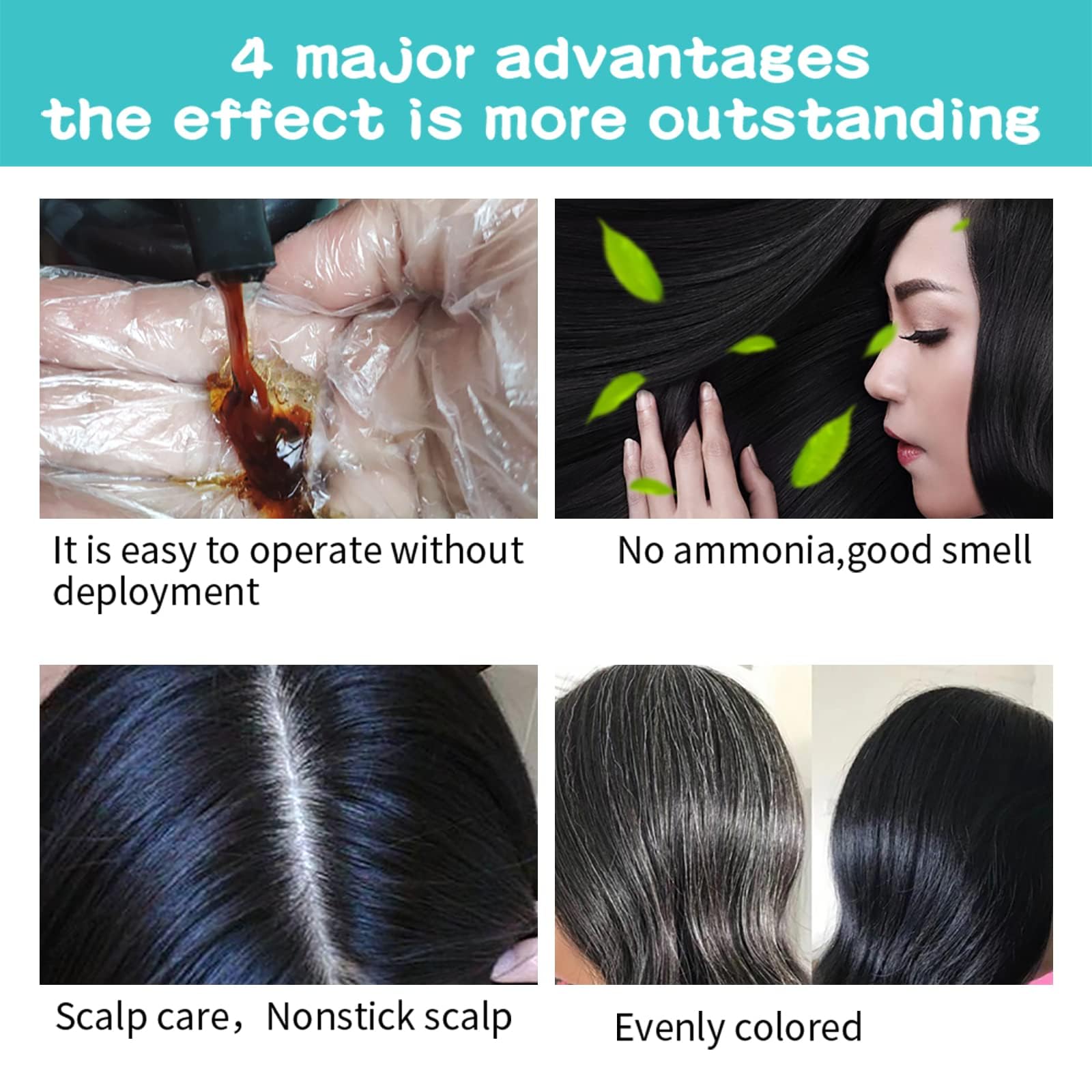 4 major advantages
the effect is more outstanding

It is easy to operate without deployment

No ammonia,good smell

Scalp care，Nonstick scalp

Evenly colored