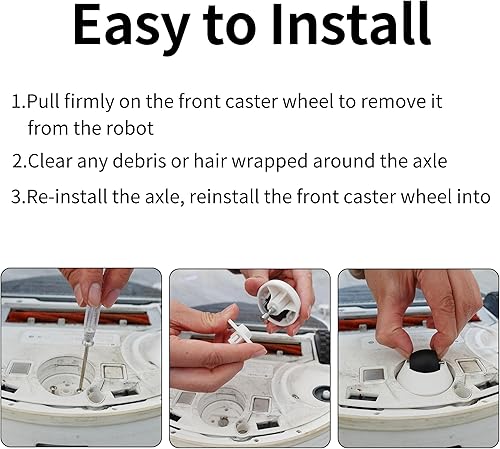 Easy to Install

1.Pull firmly on the front caster wheel to remove it from the robot

2.Clear any debris or hair wrapped around the axle

3.Re-install the axle, reinstall the front caster wheel into