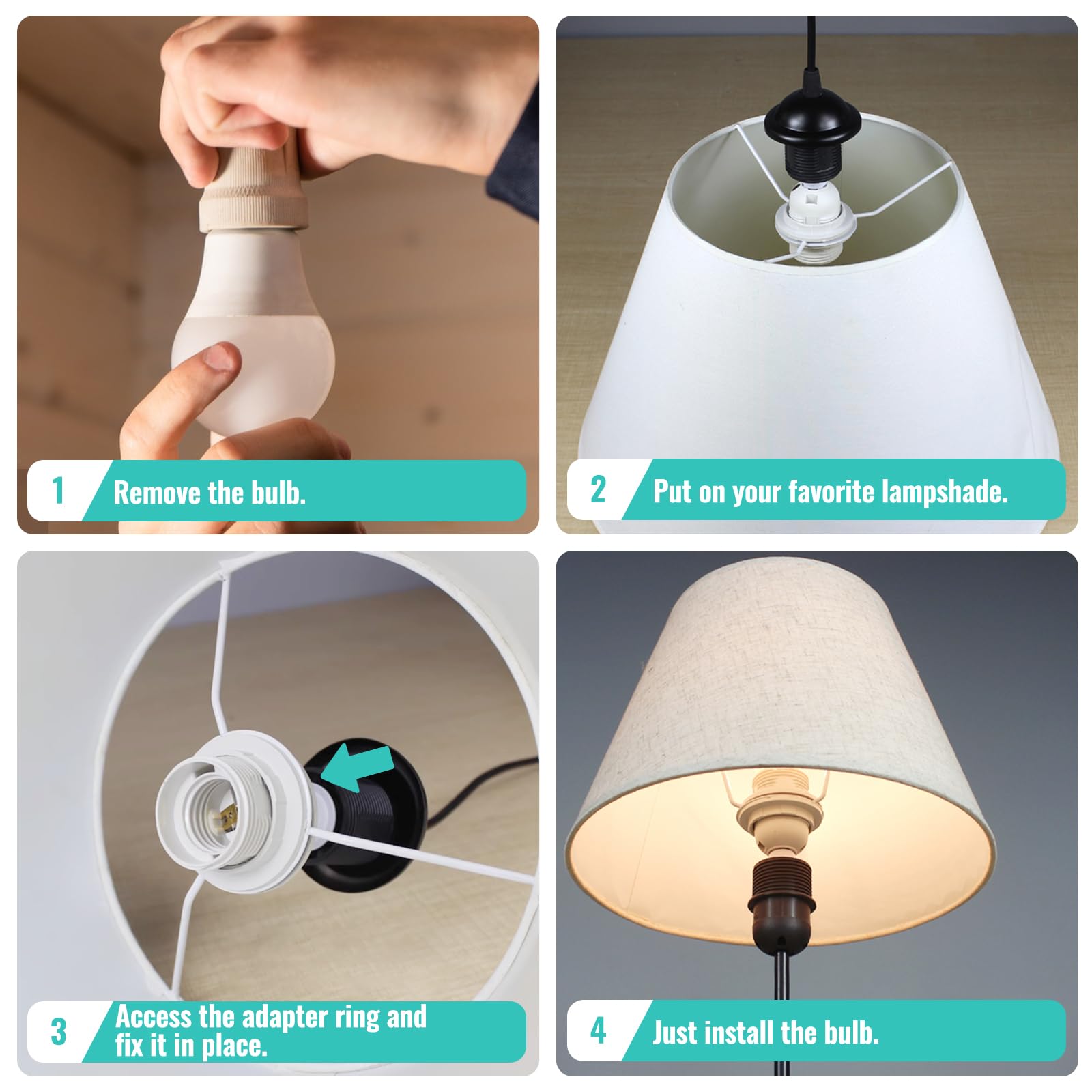 1 Remove the bulb.

2 Put on your favorite lampshade.

3 Access the adapter ring and fix it in place.

4 Just install the bulb.