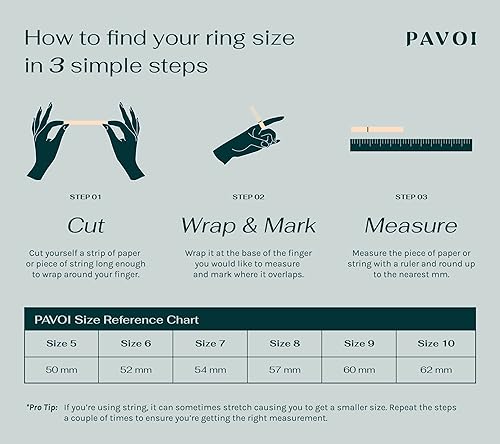 How to find your ring size in 3 simple steps

PAVOI

STEP 01

Cut

Cut yourself a strip of paper or piece of string long enough to wrap around your finger.

STEP 02

Wrap & Mark

Wrap it at the base of the finger you would like to measure and mark where it overlaps.

STEP 03

Measure

Measure the piece of paper or string with a ruler and round up to the nearest mm.

PAVOI Size Reference Chart

| Size 5 | Size 6 | Size 7 | Size 8 | Size 9 | Size 10 |
|---|---|---|---|---|---|
| 50 mm | 52 mm | 54 mm | 57 mm | 60 mm | 62 mm |

*Pro Tip: If you're using string, it can sometimes stretch causing you to get a smaller size. Repeat the steps a couple of times to ensure you're getting the right measurement.