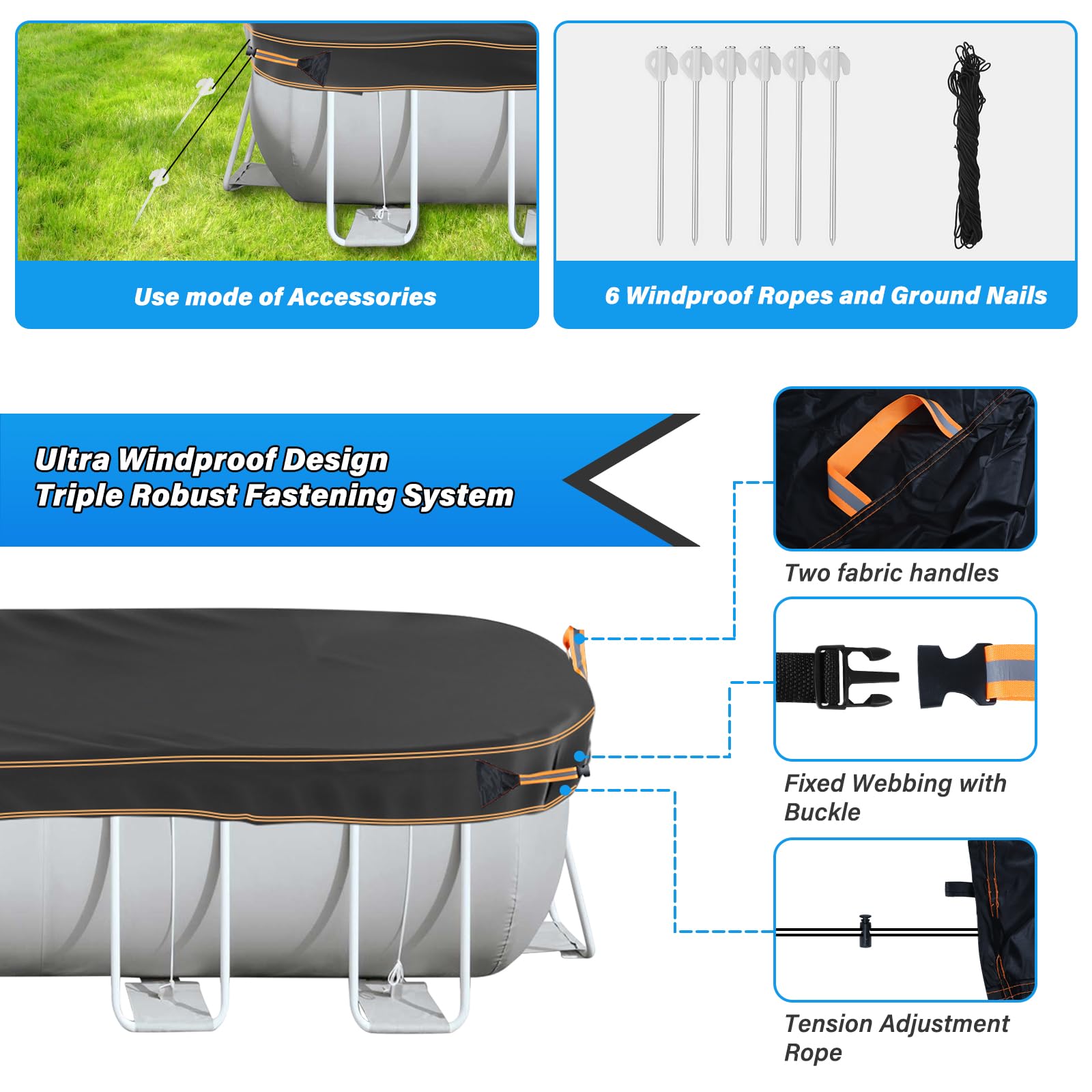 Use mode of Accessories

6 Windproof Ropes and Ground Nails

Ultra Windproof Design
Triple Robust Fastening System

Two fabric handles

Fixed Webbing with Buckle

Tension Adjustment Rope