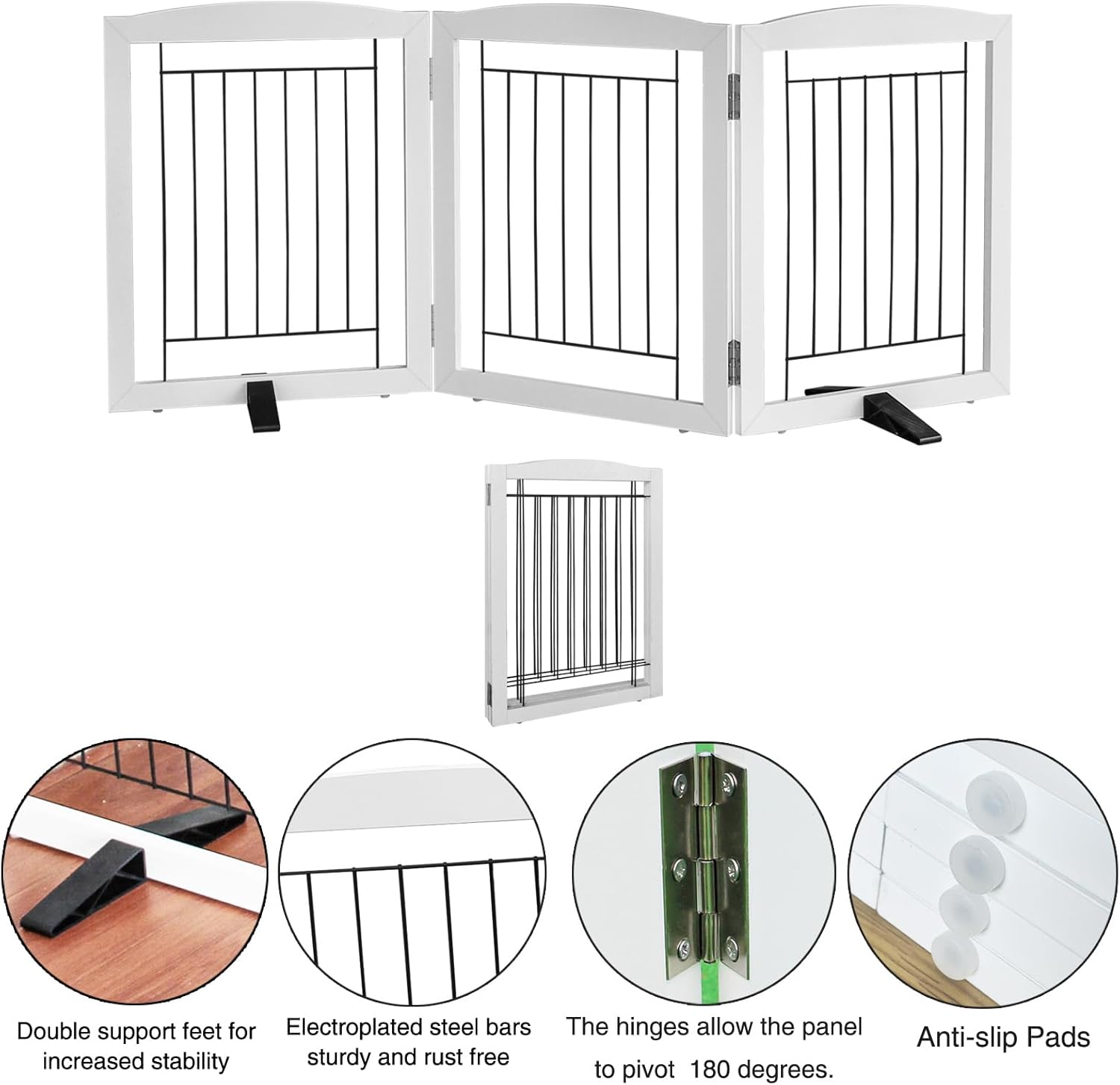 Double support feet for increased stability

Electroplated steel bars sturdy and rust free

The hinges allow the panel to pivot 180 degrees.

Anti-slip Pads