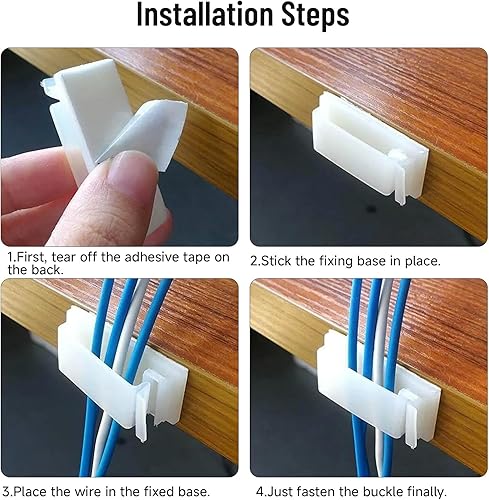 Installation Steps

1.First, tear off the adhesive tape on the back.

2.Stick the fixing base in place.

3.Place the wire in the fixed base.

4.Just fasten the buckle finally.