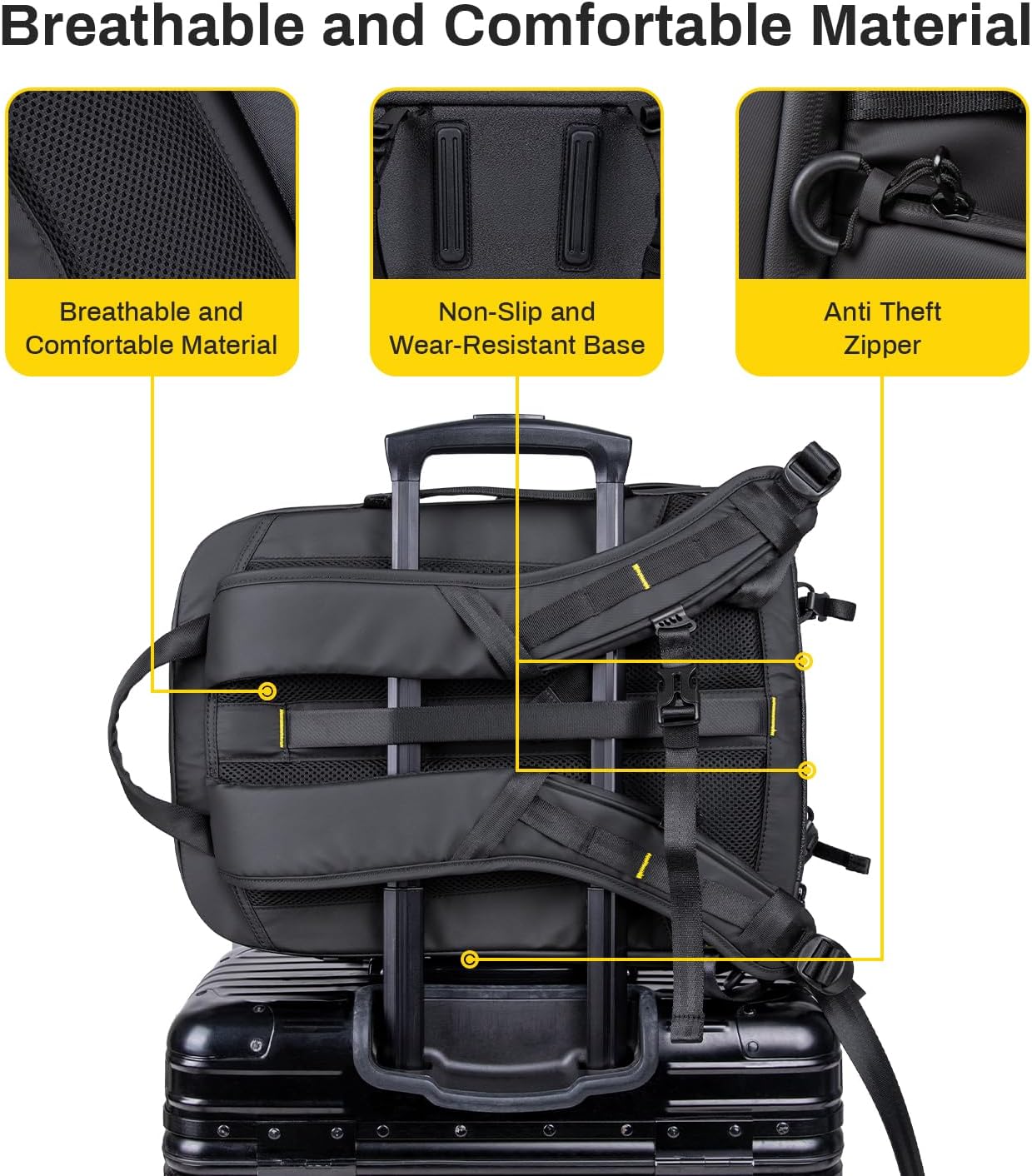 Breathable and Comfortable Material

Breathable and Comfortable Material

Non-Slip and Wear-Resistant Base

Anti Theft Zipper