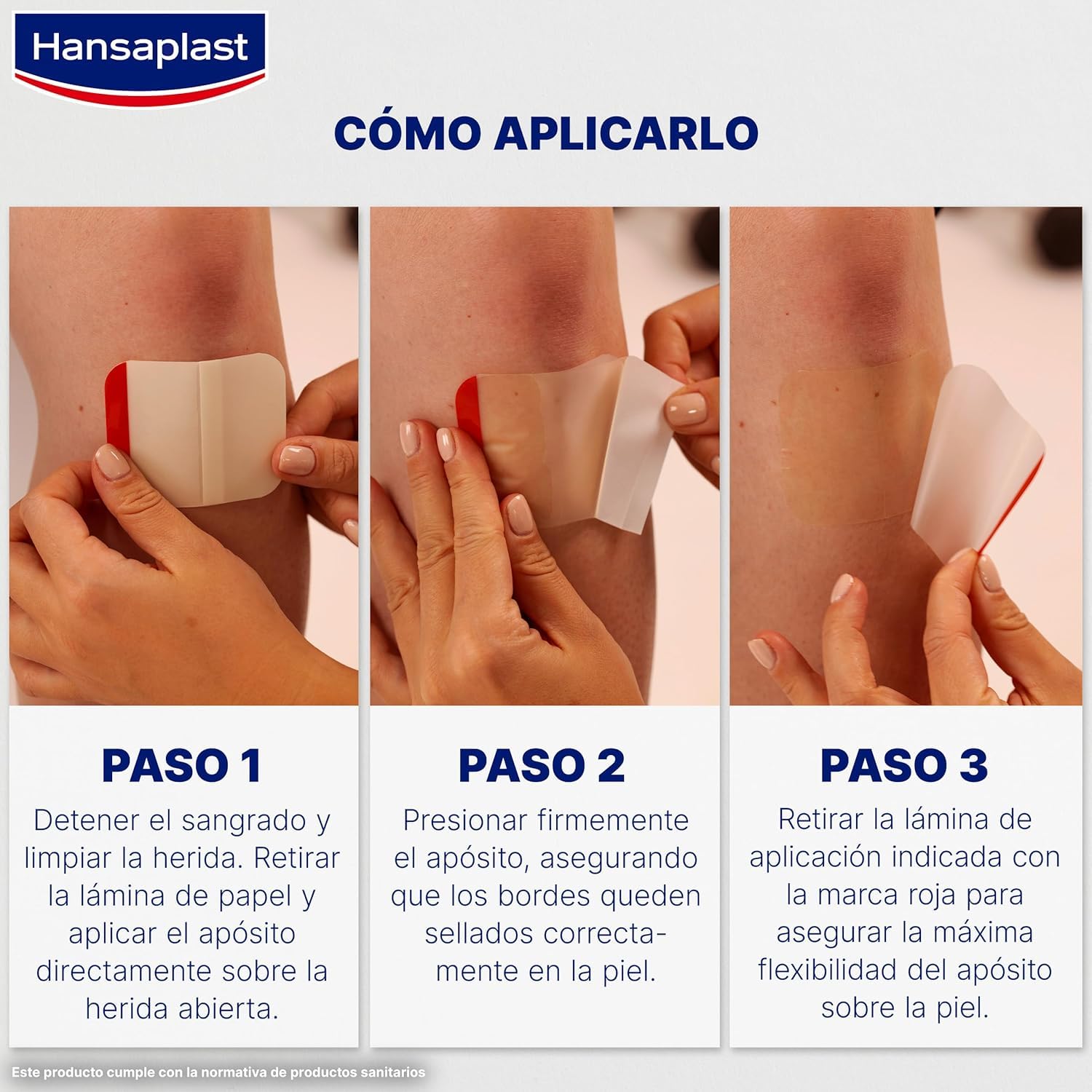 Hansaplast

CÓMO APLICARLO

PASO 1

Detener el sangrado y limpiar la herida. Retirar la lámina de papel y aplicar el apósito directamente sobre la herida abierta.

PASO 2

Presionar firmemente el apósito, asegurando que los bordes queden sellados correctamente en la piel.

PASO 3

Retirar la lámina de aplicación indicada con la marca roja para asegurar la máxima flexibilidad del apósito sobre la piel.

Este producto cumple con la normativa de productos sanitarios