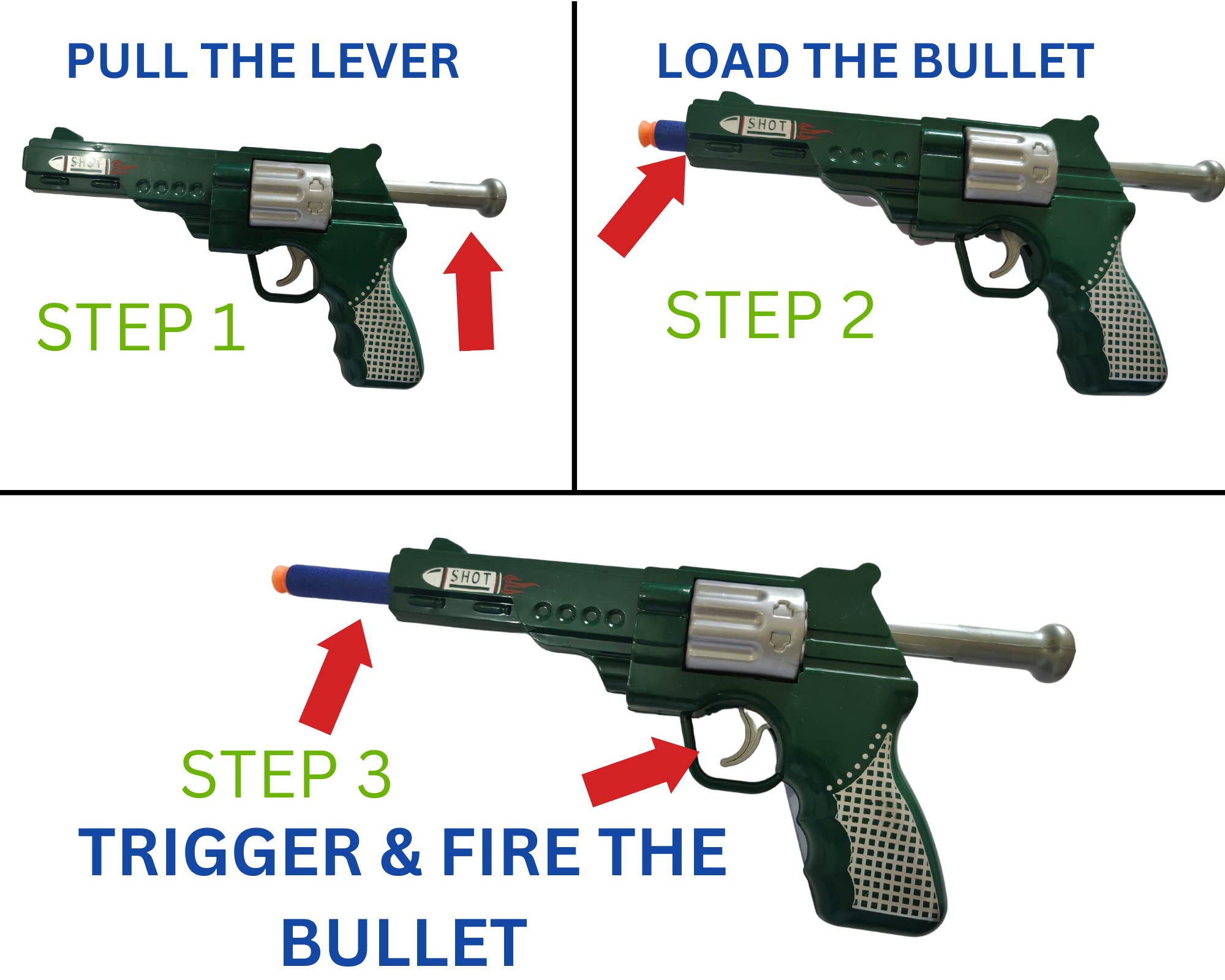 PULL THE LEVER

SHOT

STEP 1

LOAD THE BULLET

SHOT

STEP 2

SHOT

STEP 3

TRIGGER & FIRE THE BULLET