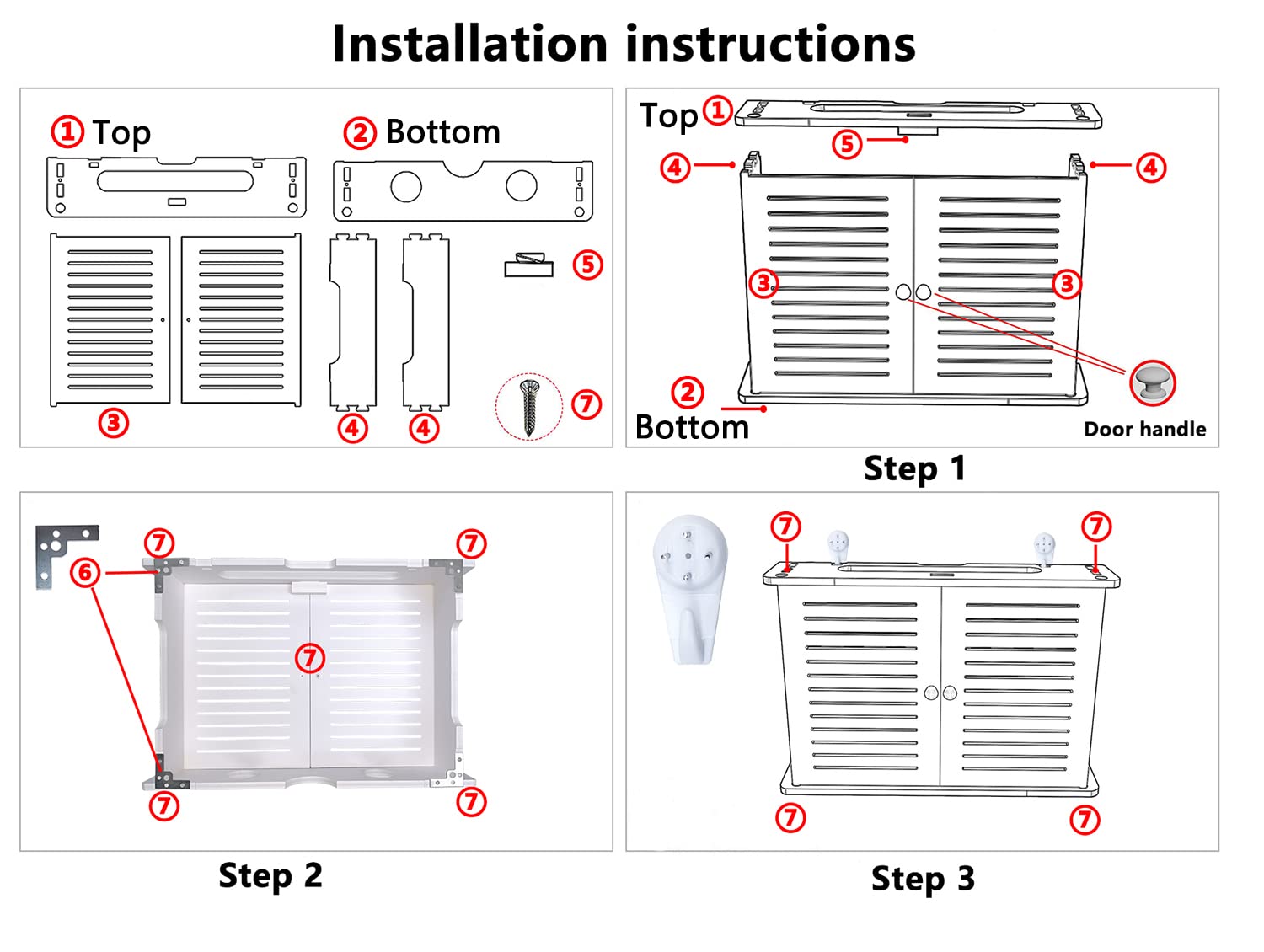 Installation instructions

① Top
② Bottom
⑤
③
④ ④
⑦

Top ①
⑤
④ ④
③ ③
② Bottom
Door handle
Step 1

⑦ ⑦
⑥
⑦
⑦ ⑦
Step 2

⑦ ⑦
⑦ ⑦
Step 3