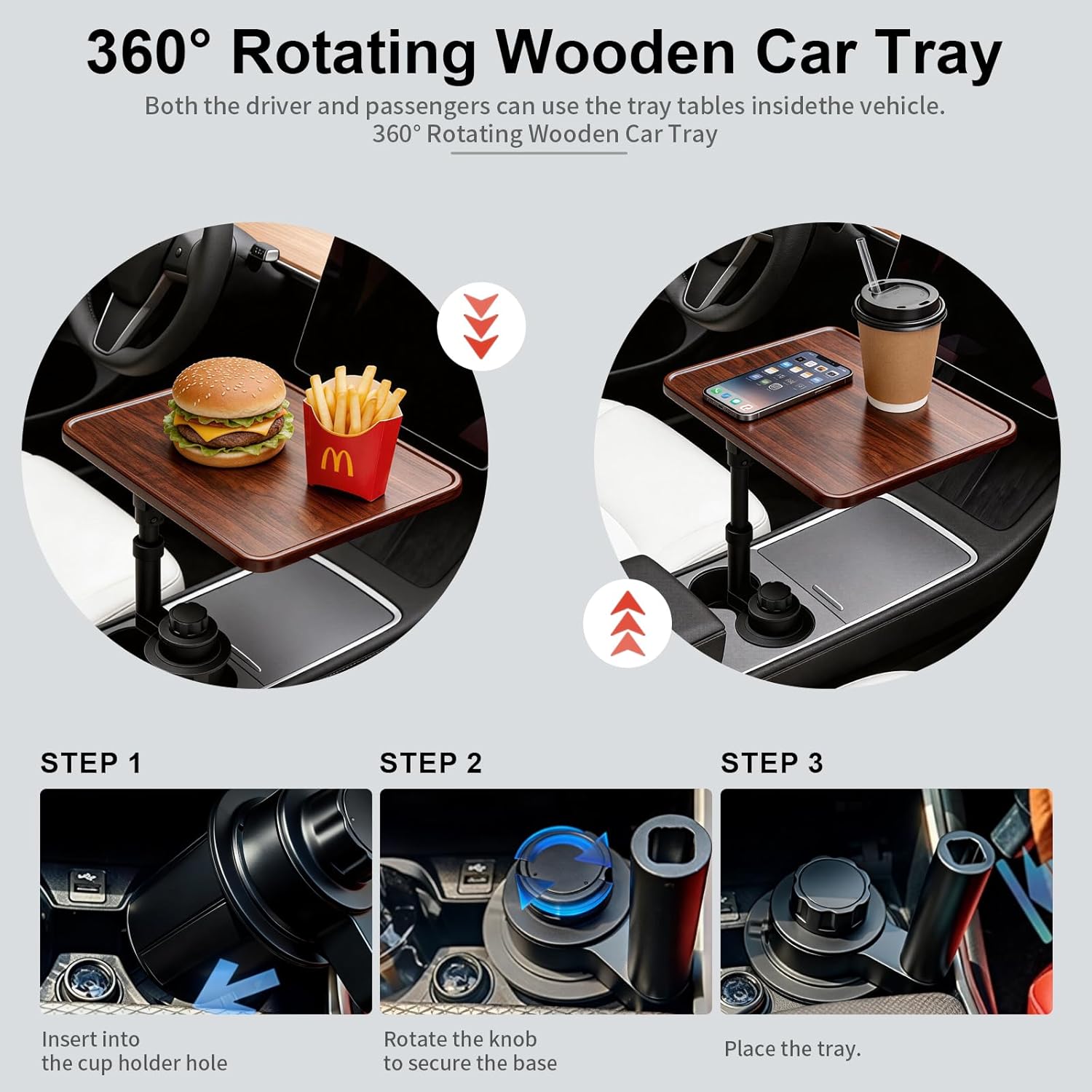 360° Rotating Wooden Car Tray

Both the driver and passengers can use the tray tables insidethe vehicle.
360° Rotating Wooden Car Tray

M

STEP 1

Insert into the cup holder hole

STEP 2

Rotate the knob to secure the base

STEP 3

Place the tray.