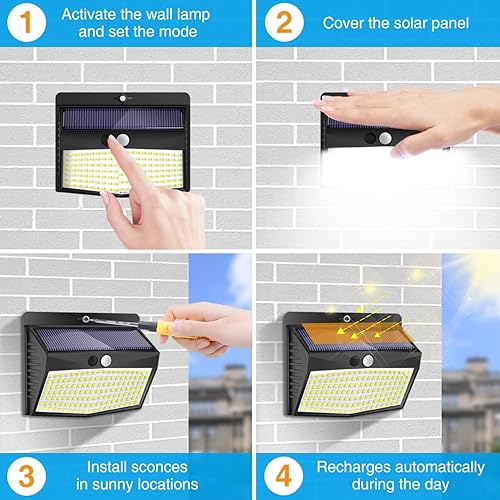 1 Activate the wall lamp and set the mode

2 Cover the solar panel

3 Install sconces in sunny locations

4 Recharges automatically during the day