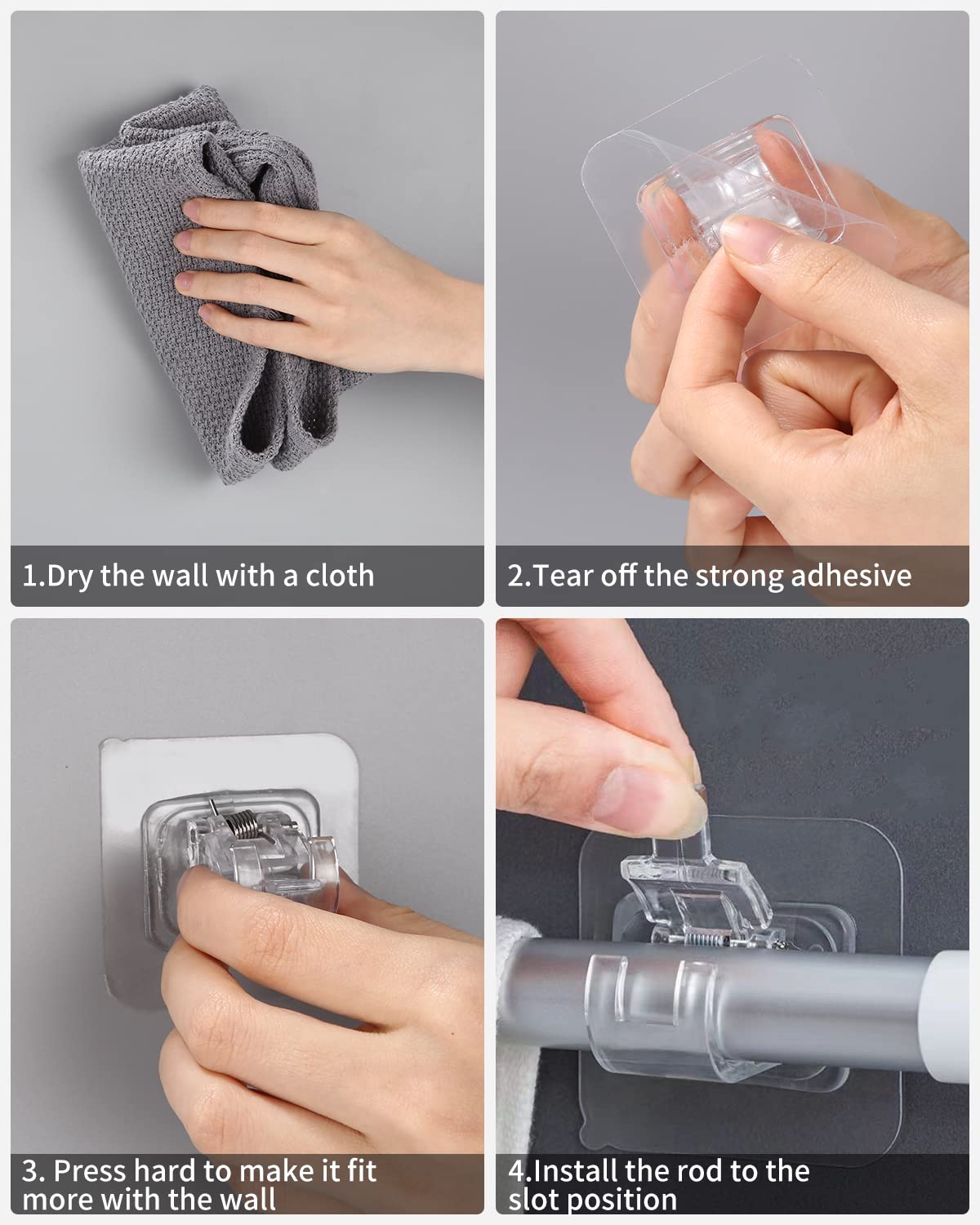 1.Dry the wall with a cloth

2.Tear off the strong adhesive

3. Press hard to make it fit more with the wall

4.Install the rod to the slot position