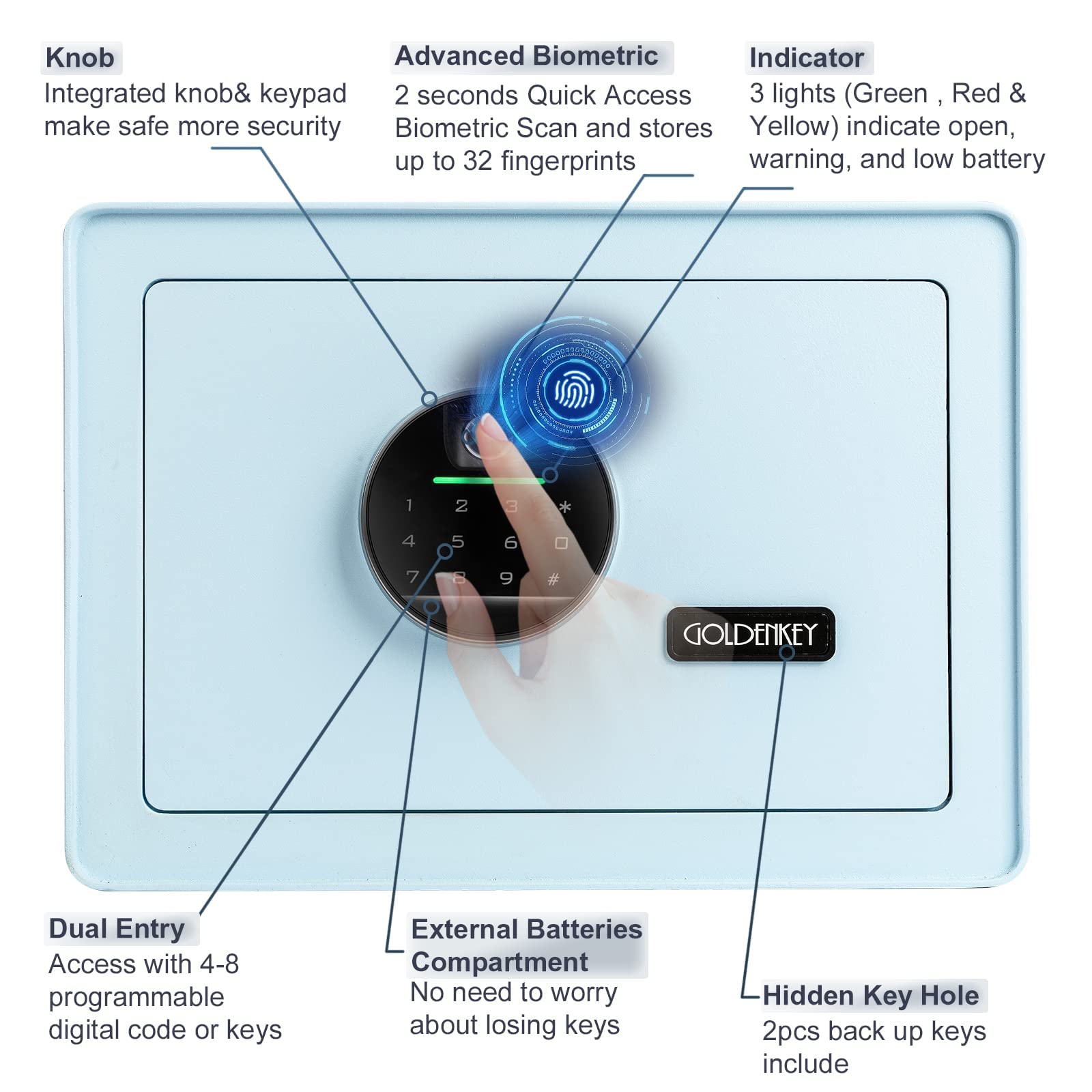 Knob
Integrated knob& keypad make safe more security

Advanced Biometric
2 seconds Quick Access Biometric Scan and stores up to 32 fingerprints

Indicator
3 lights (Green , Red & Yellow) indicate open, warning, and low battery

1 2 3 *
4 5 6 0
7 8 9 #

GOLDENKEY

Dual Entry
Access with 4-8 programmable digital code or keys

External Batteries Compartment
No need to worry about losing keys

Hidden Key Hole
2pcs back up keys include