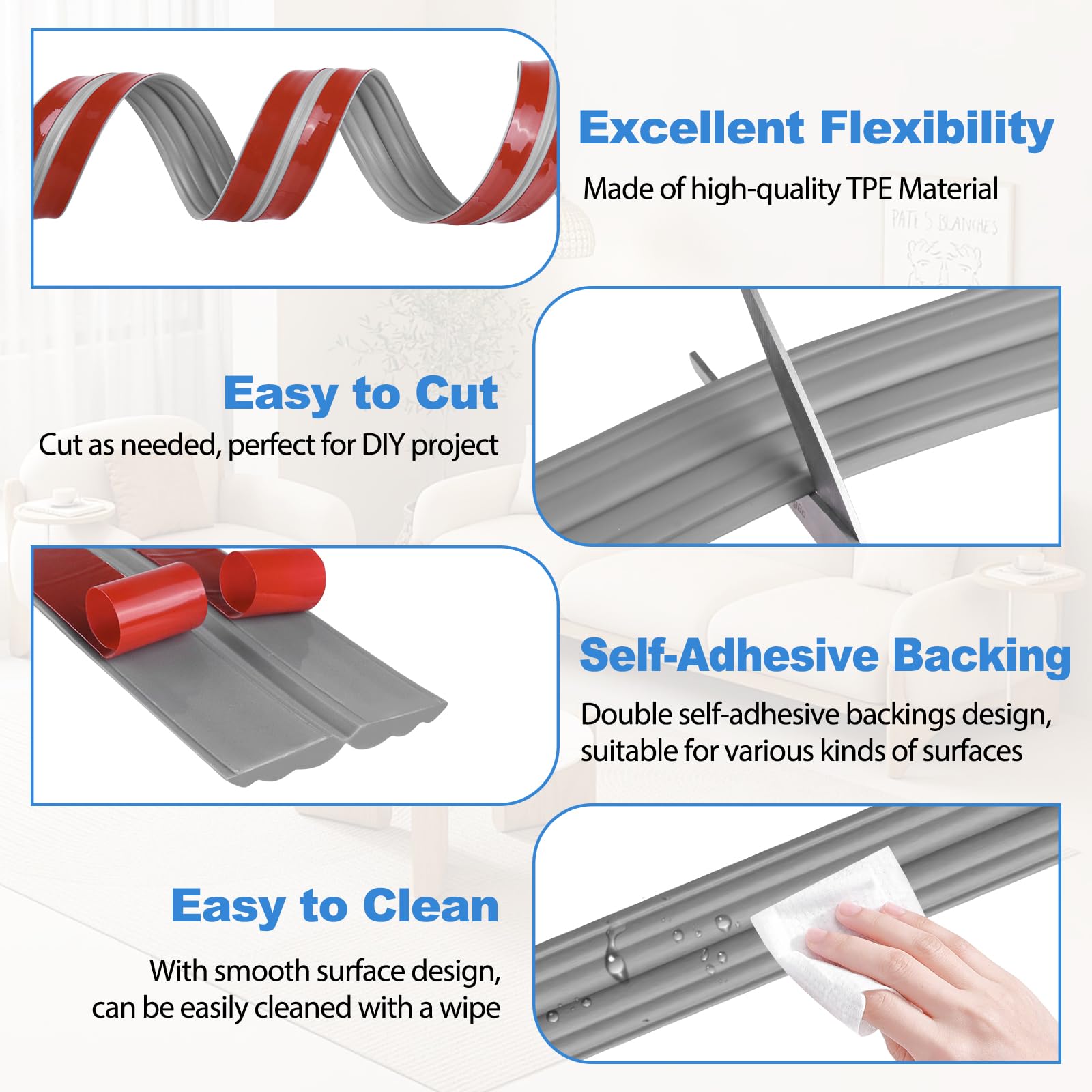 Excellent Flexibility

Made of high-quality TPE Material

PATES BLANCHES

Easy to Cut

Cut as needed, perfect for DIY project

Self-Adhesive Backing

Double self-adhesive backings design, suitable for various kinds of surfaces

Easy to Clean

With smooth surface design, can be easily cleaned with a wipe