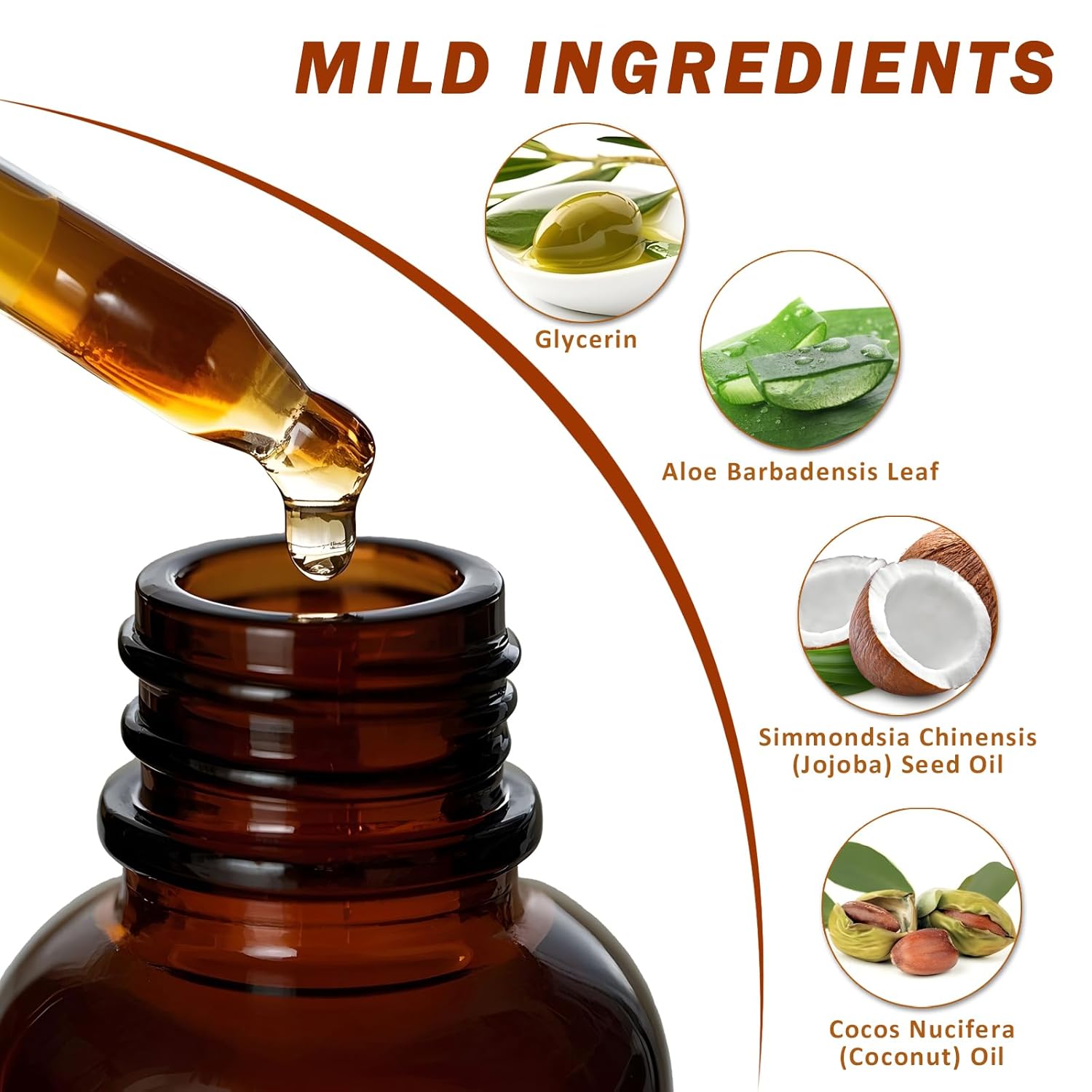 MILD INGREDIENTS

Glycerin

Aloe Barbadensis Leaf

Simmondsia Chinensis (Jojoba) Seed Oil

Cocos Nucifera (Coconut) Oil