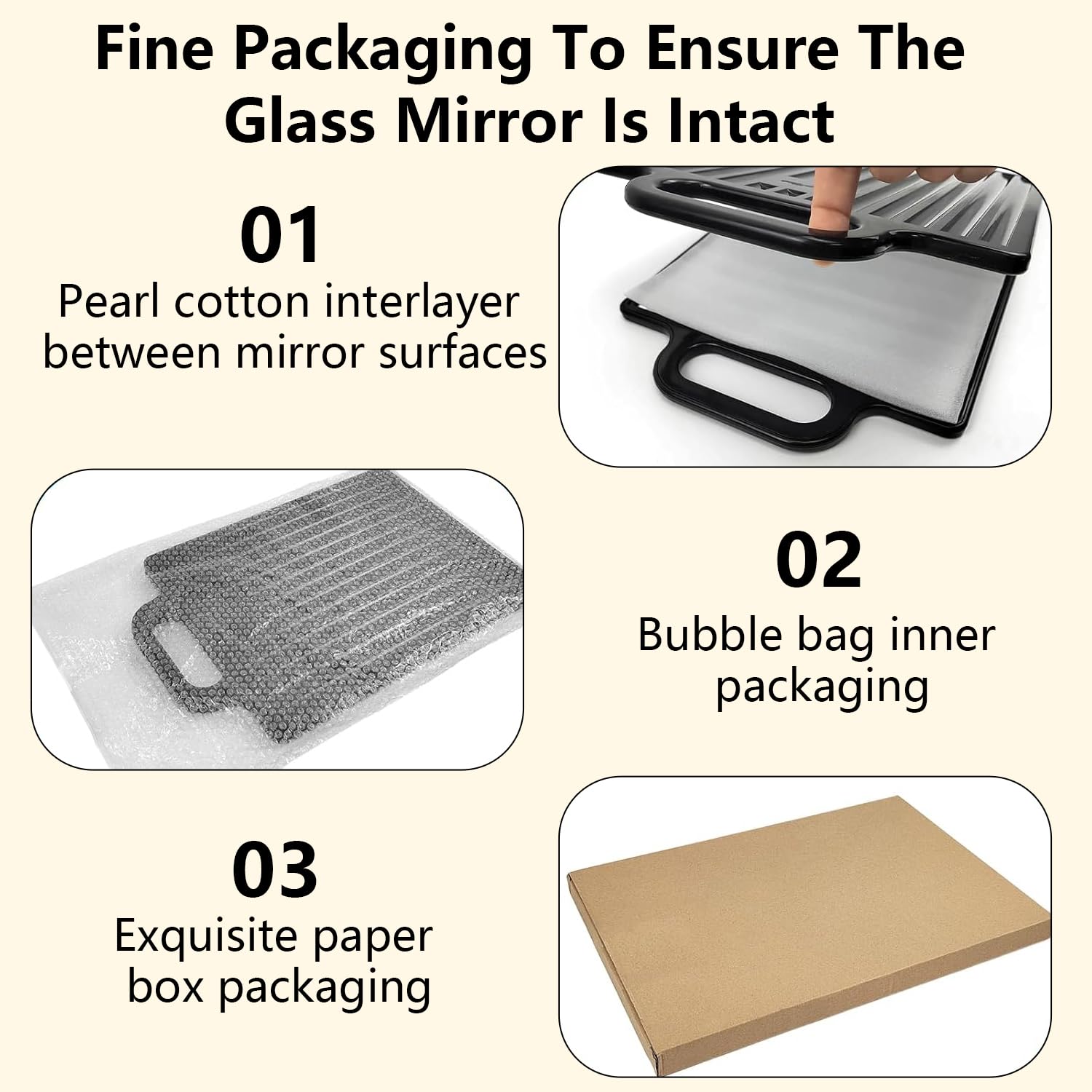 Fine Packaging To Ensure The Glass Mirror Is Intact

01
Pearl cotton interlayer between mirror surfaces

02
Bubble bag inner packaging

03
Exquisite paper box packaging