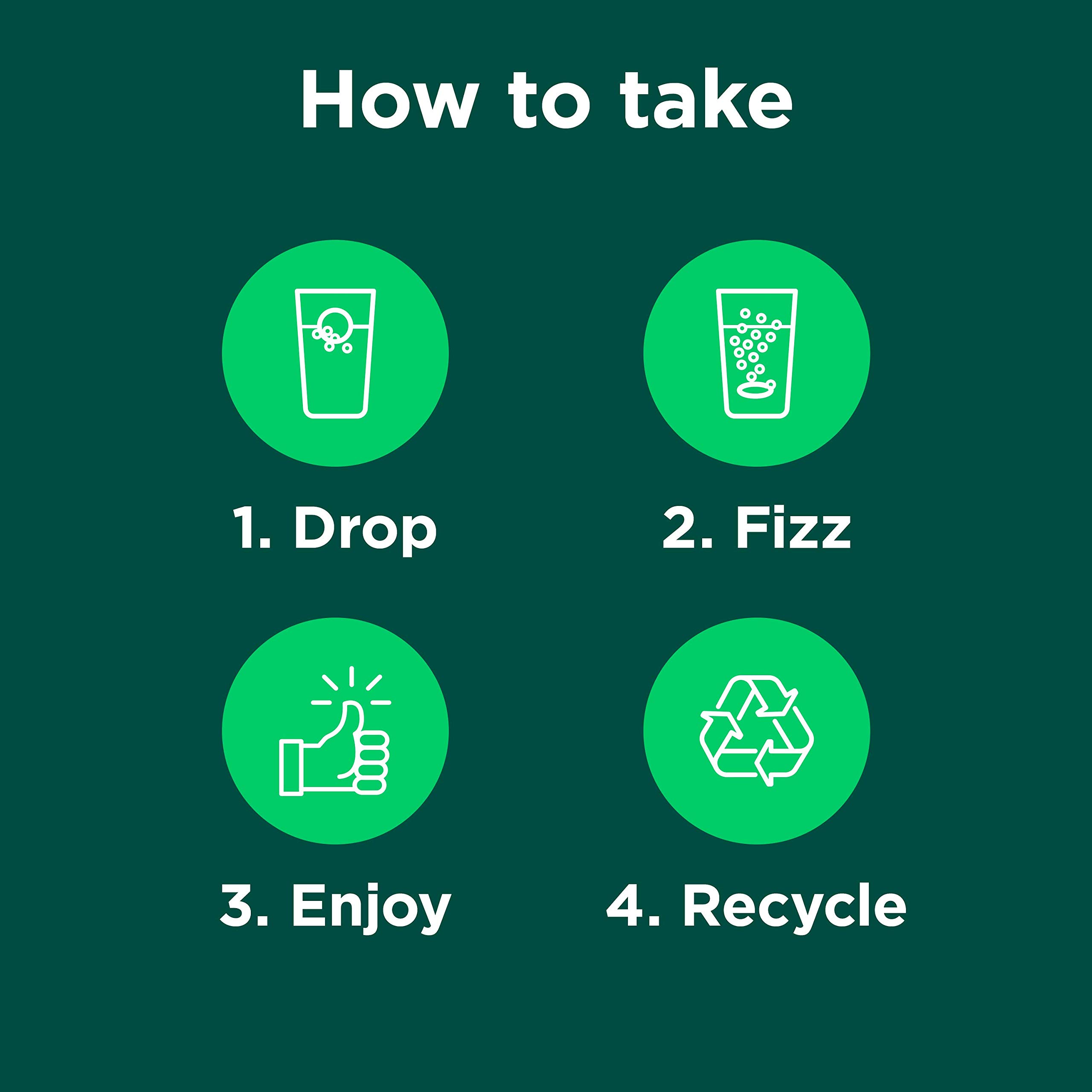 How to take

1. Drop

2. Fizz

3. Enjoy

4. Recycle