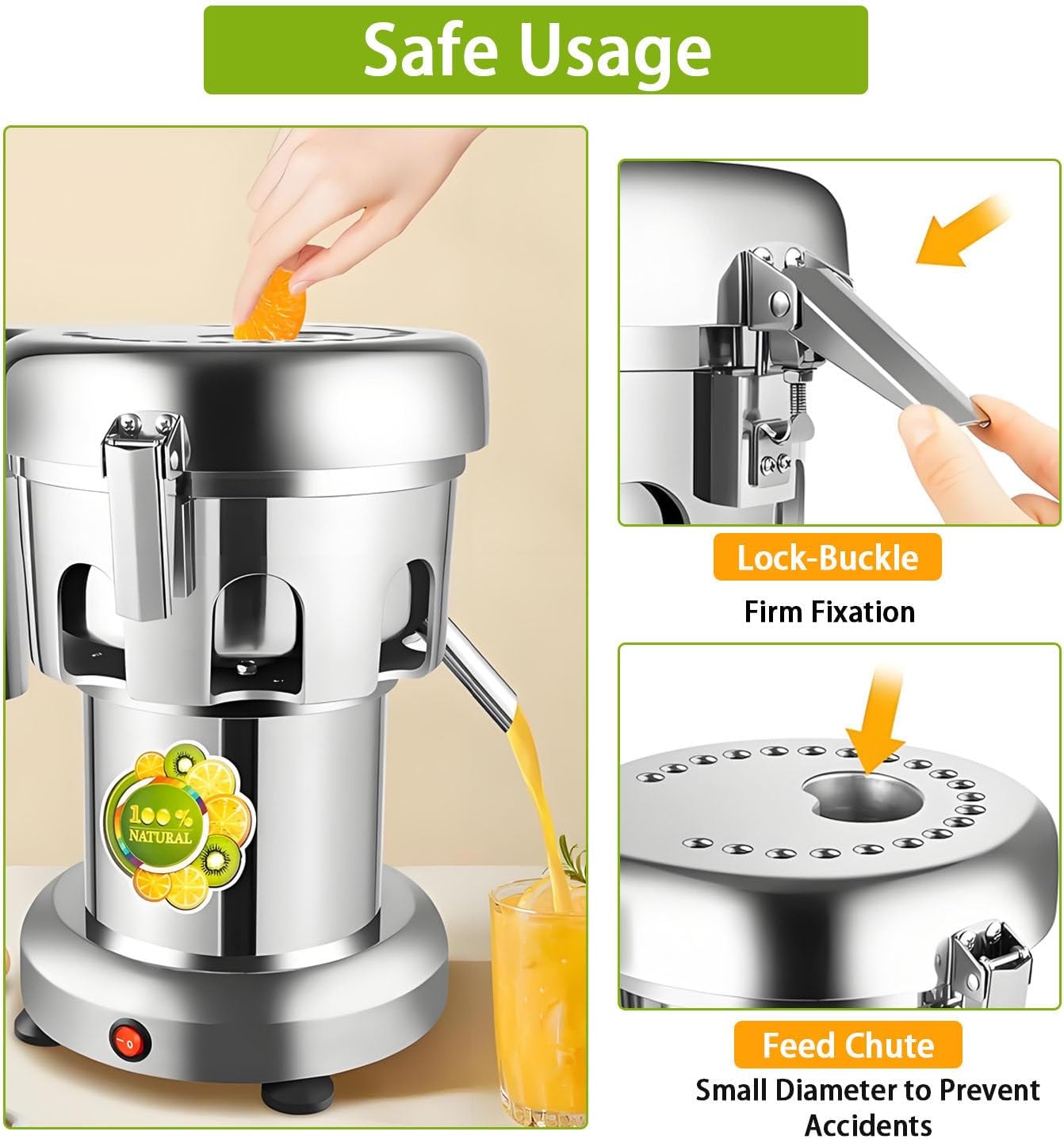 Safe Usage

100% NATURAL

Lock-Buckle

Firm Fixation

Feed Chute

Small Diameter to Prevent Accidents