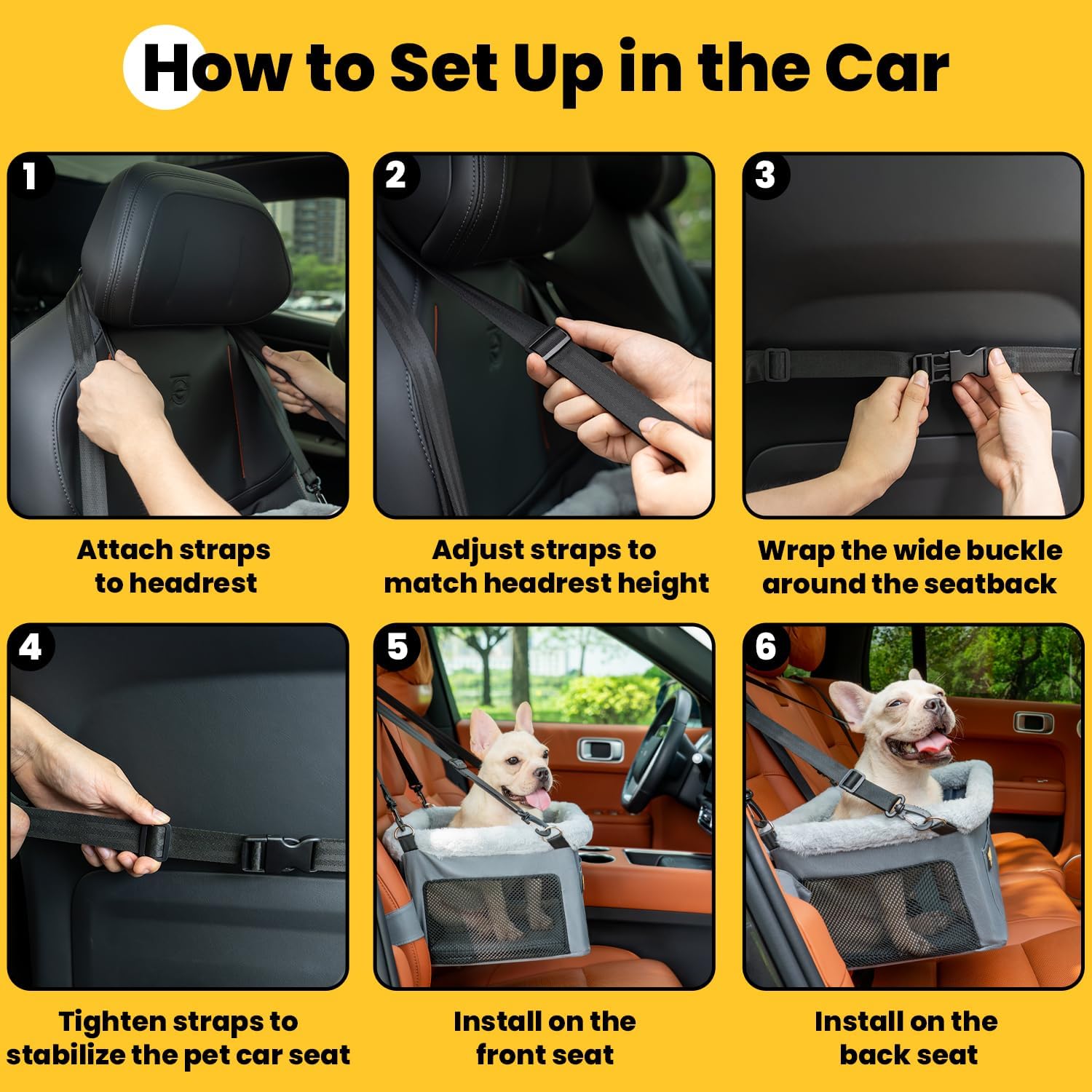 How to Set Up in the Car

1

Attach straps to headrest

2

Adjust straps to match headrest height

3

Wrap the wide buckle around the seatback

4

Tighten straps to stabilize the pet car seat

5

Install on the front seat

6

Install on the back seat