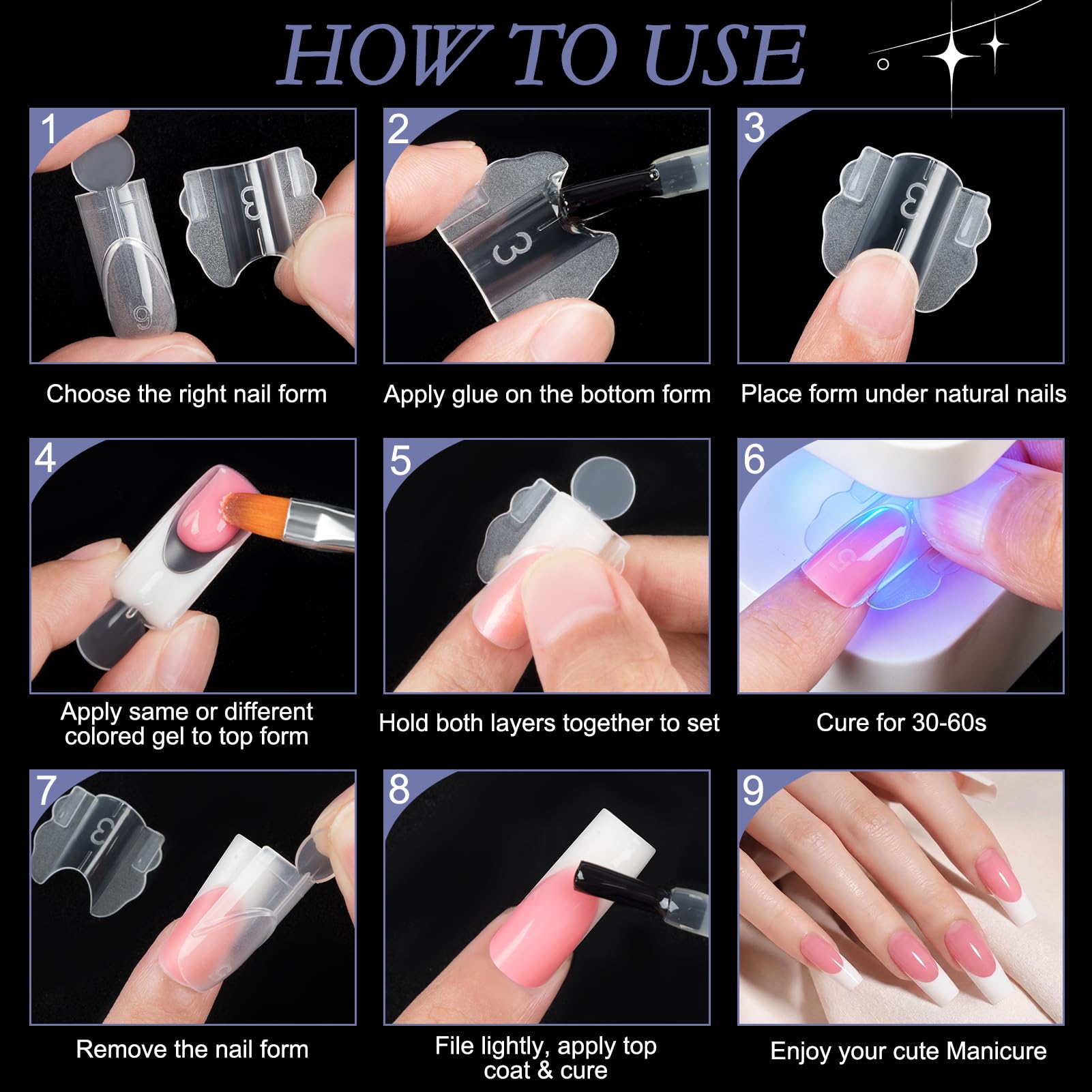 HOW TO USE

1
Choose the right nail form

2
Apply glue on the bottom form

3
Place form under natural nails

4
Apply same or different colored gel to top form

5
Hold both layers together to set

6
Cure for 30-60s

7
Remove the nail form

8
File lightly, apply top coat & cure

9
Enjoy your cute Manicure