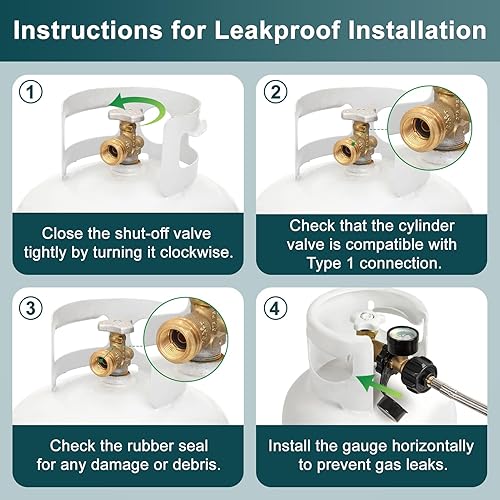 Instructions for Leakproof Installation

1

Close the shut-off valve tightly by turning it clockwise.

2

Check that the cylinder valve is compatible with Type 1 connection.

3

Check the rubber seal for any damage or debris.

4

Install the gauge horizontally to prevent gas leaks.