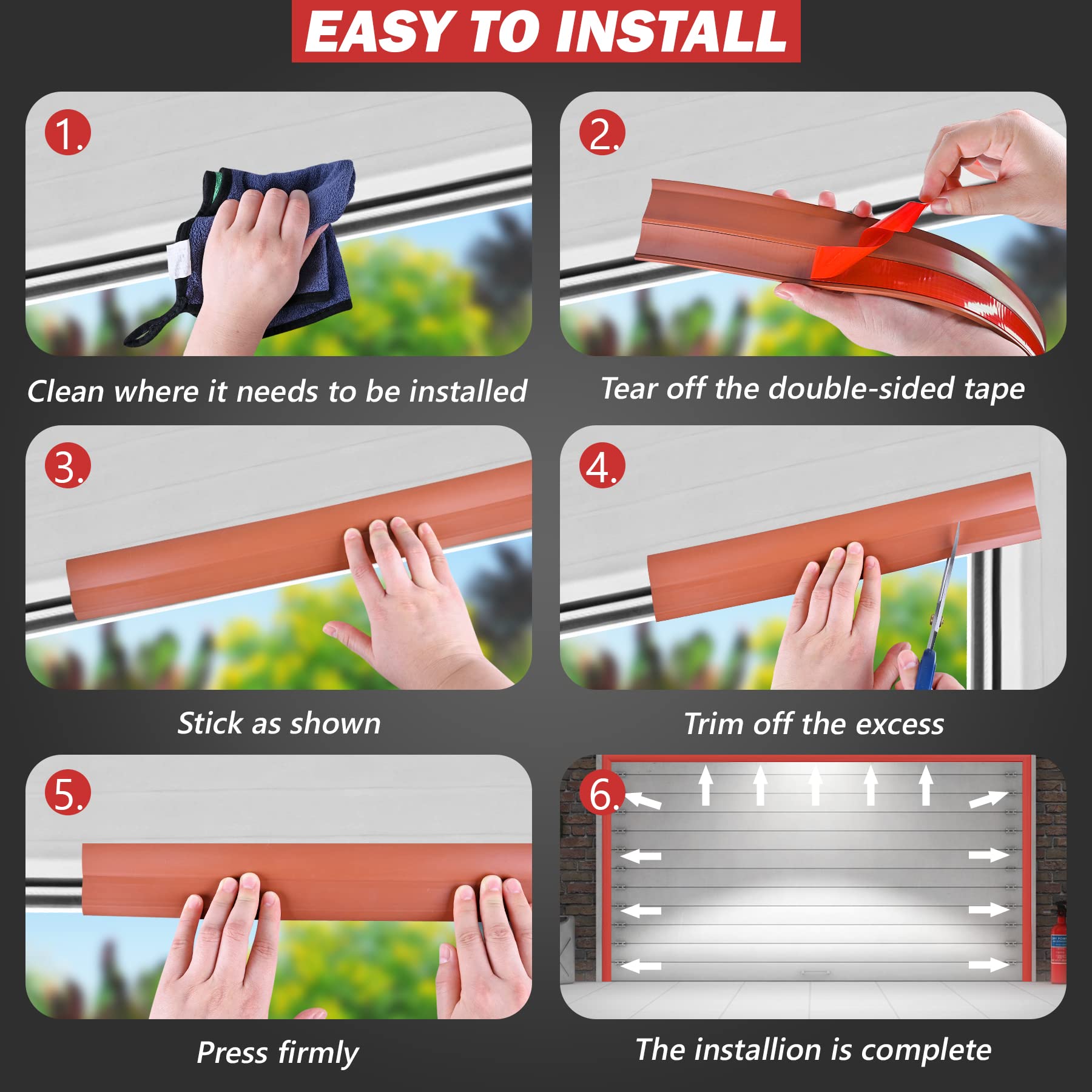 EASY TO INSTALL

1.

Clean where it needs to be installed

2.

Tear off the double-sided tape

3.

Stick as shown

4.

Trim off the excess

5.

Press firmly

6.

The installion is complete