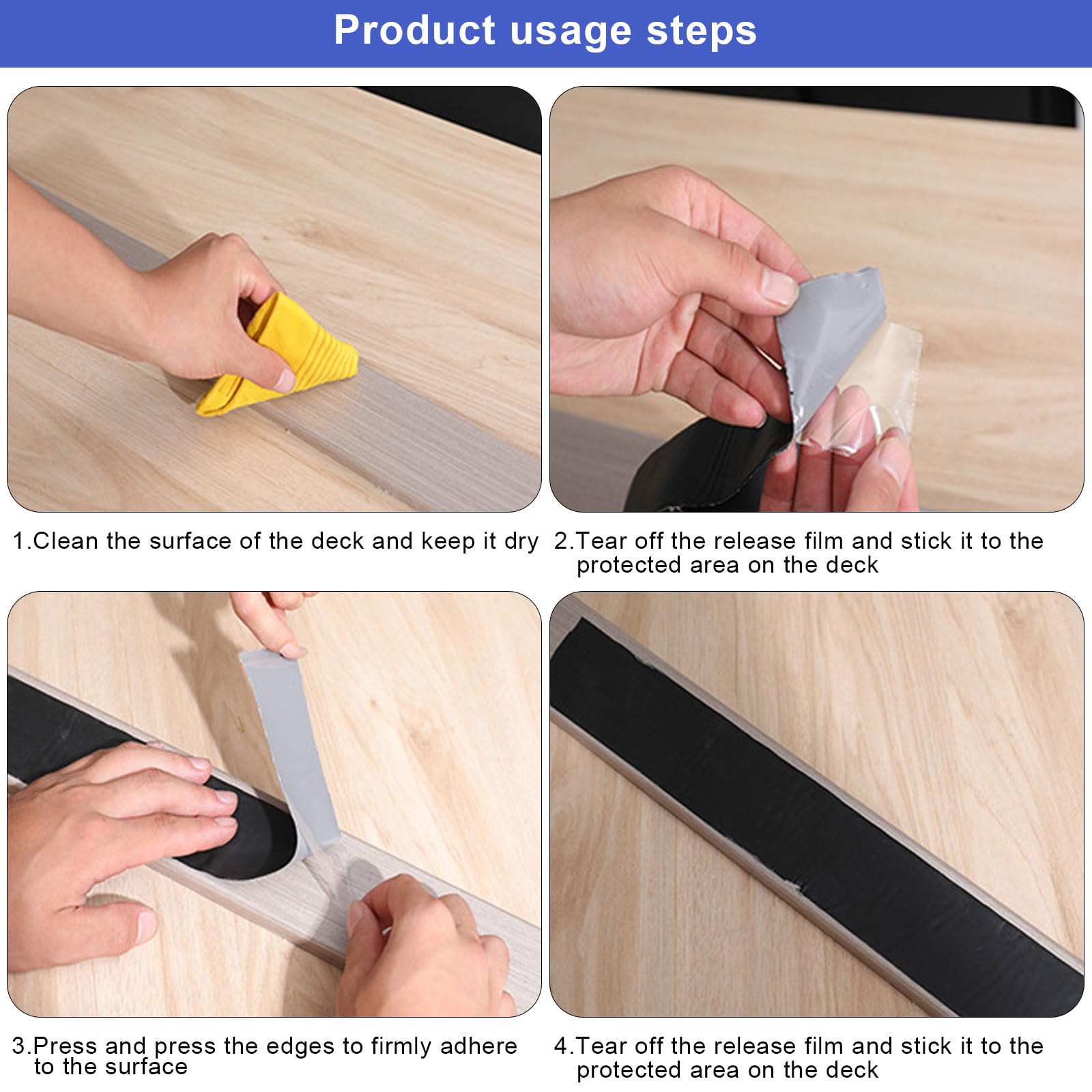 Product usage steps

1.Clean the surface of the deck and keep it dry

2.Tear off the release film and stick it to the protected area on the deck

3.Press and press the edges to firmly adhere to the surface

4.Tear off the release film and stick it to the protected area on the deck