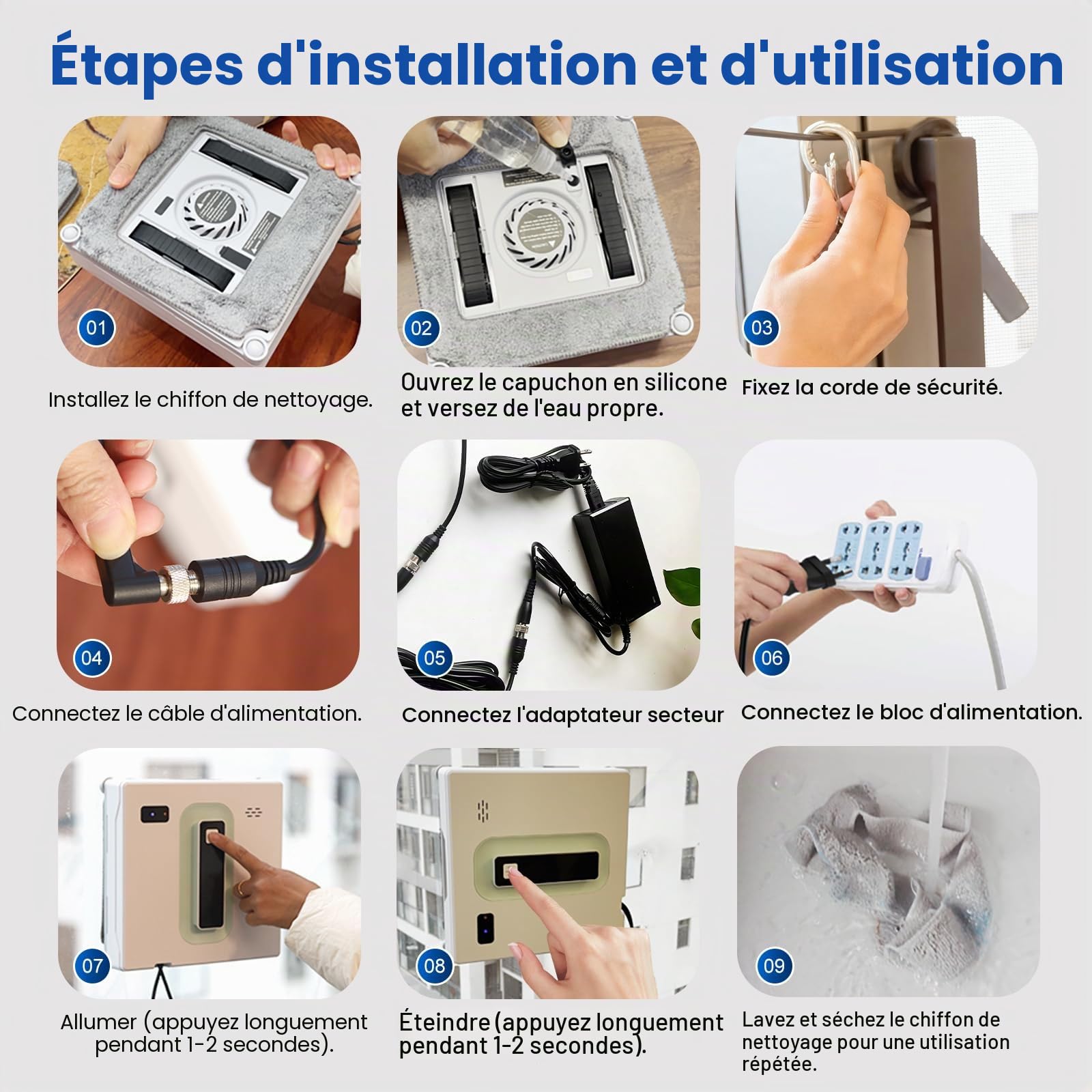 Étapes d'installation et d'utilisation

01

Installez le chiffon de nettoyage.

02

Ouvrez le capuchon en silicone et versez de l'eau propre.

03

Fixez la corde de sécurité.

04

Connectez le câble d'alimentation.

05

Connectez l'adaptateur secteur

06

Connectez le bloc d'alimentation.

07

Allumer (appuyez longuement pendant 1-2 secondes).

08

Éteindre (appuyez longuement pendant 1-2 secondes).

09

Lavez et séchez le chiffon de nettoyage pour une utilisation répétée.