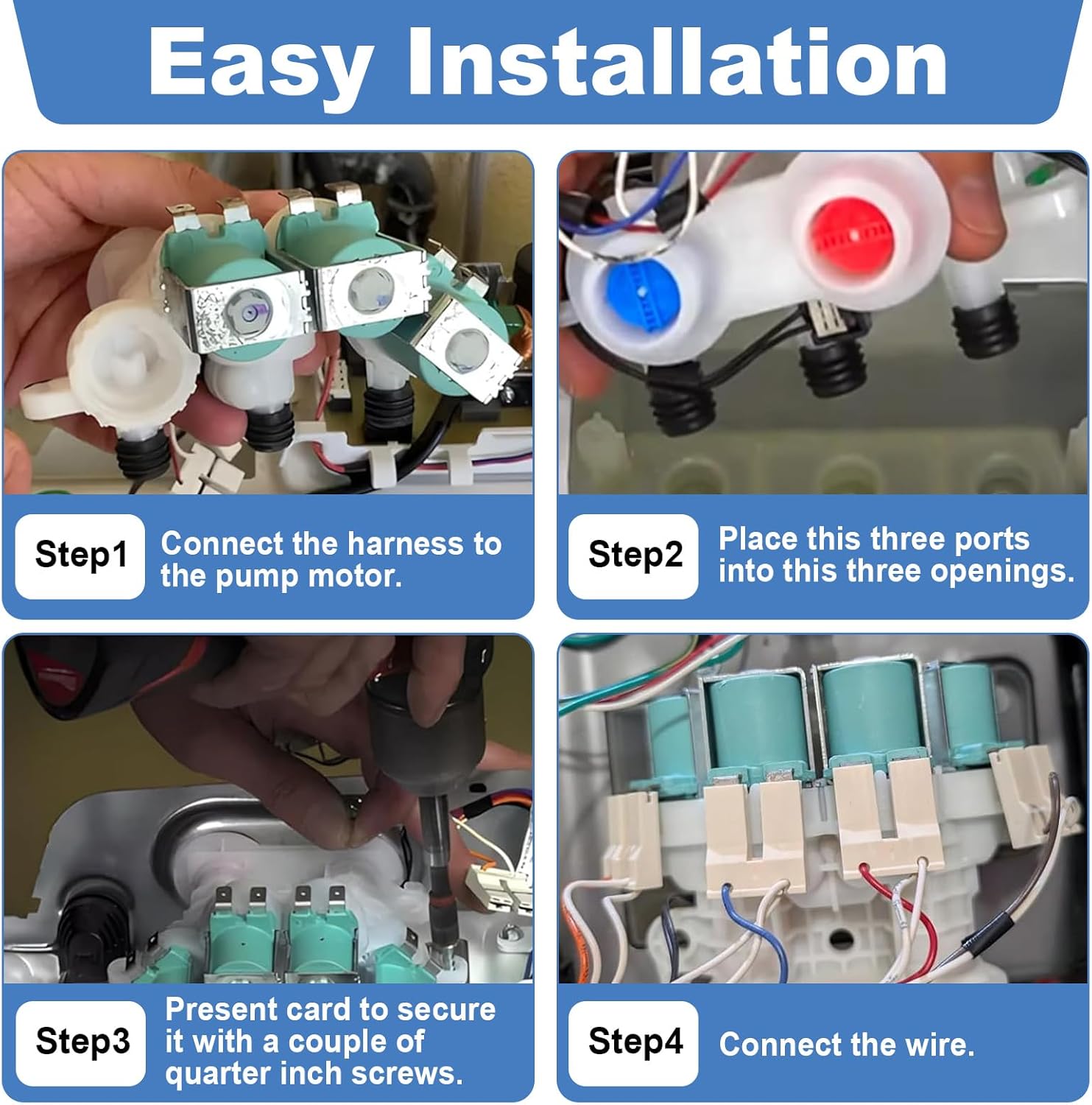 Easy Installation

Step1 Connect the harness to the pump motor.

Step2 Place this three ports into this three openings.

Step3 Present card to secure it with a couple of quarter inch screws.

Step4 Connect the wire.