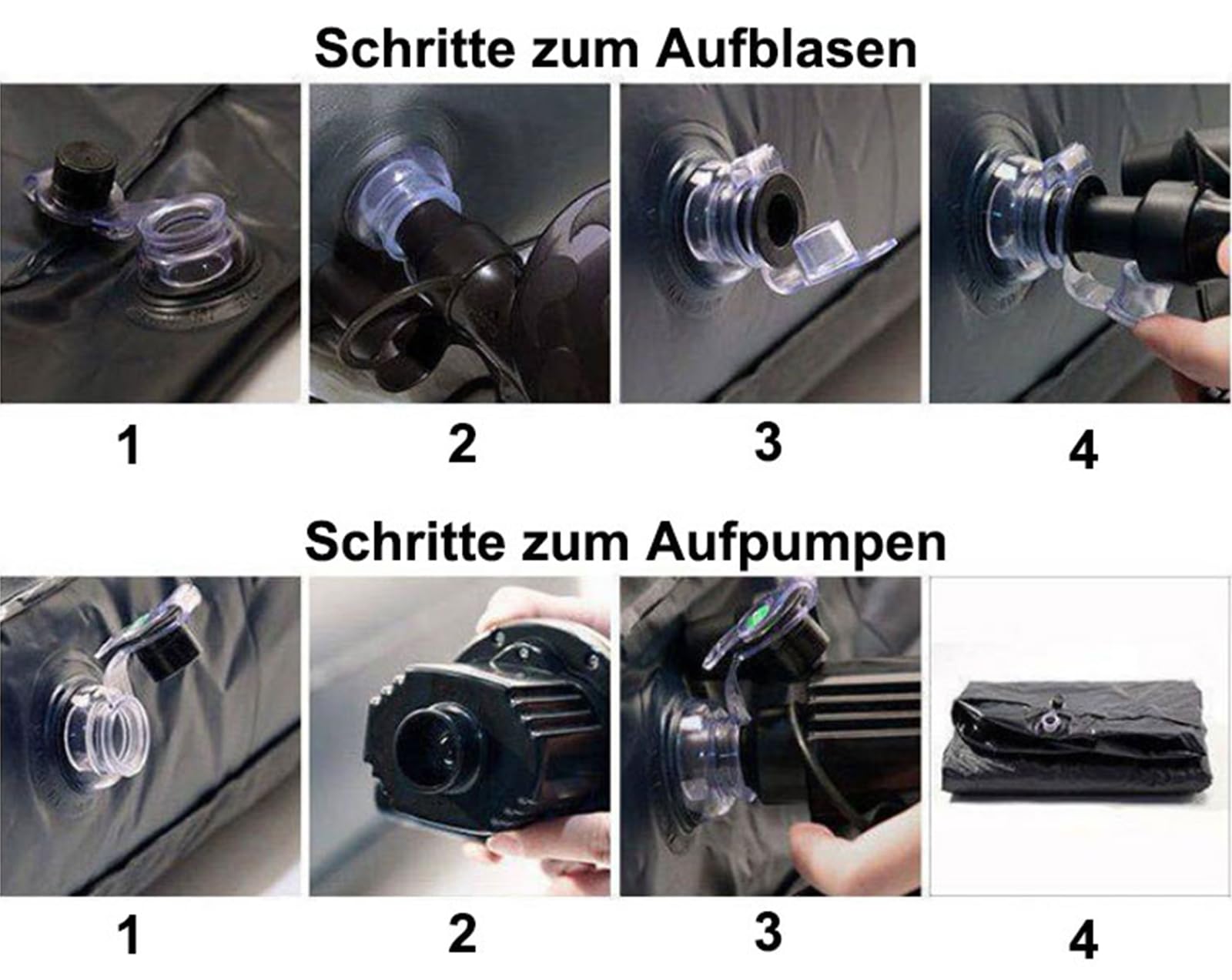 Schritte zum Aufblasen

1

2

3

4

Schritte zum Aufpumpen

1

2

3

4