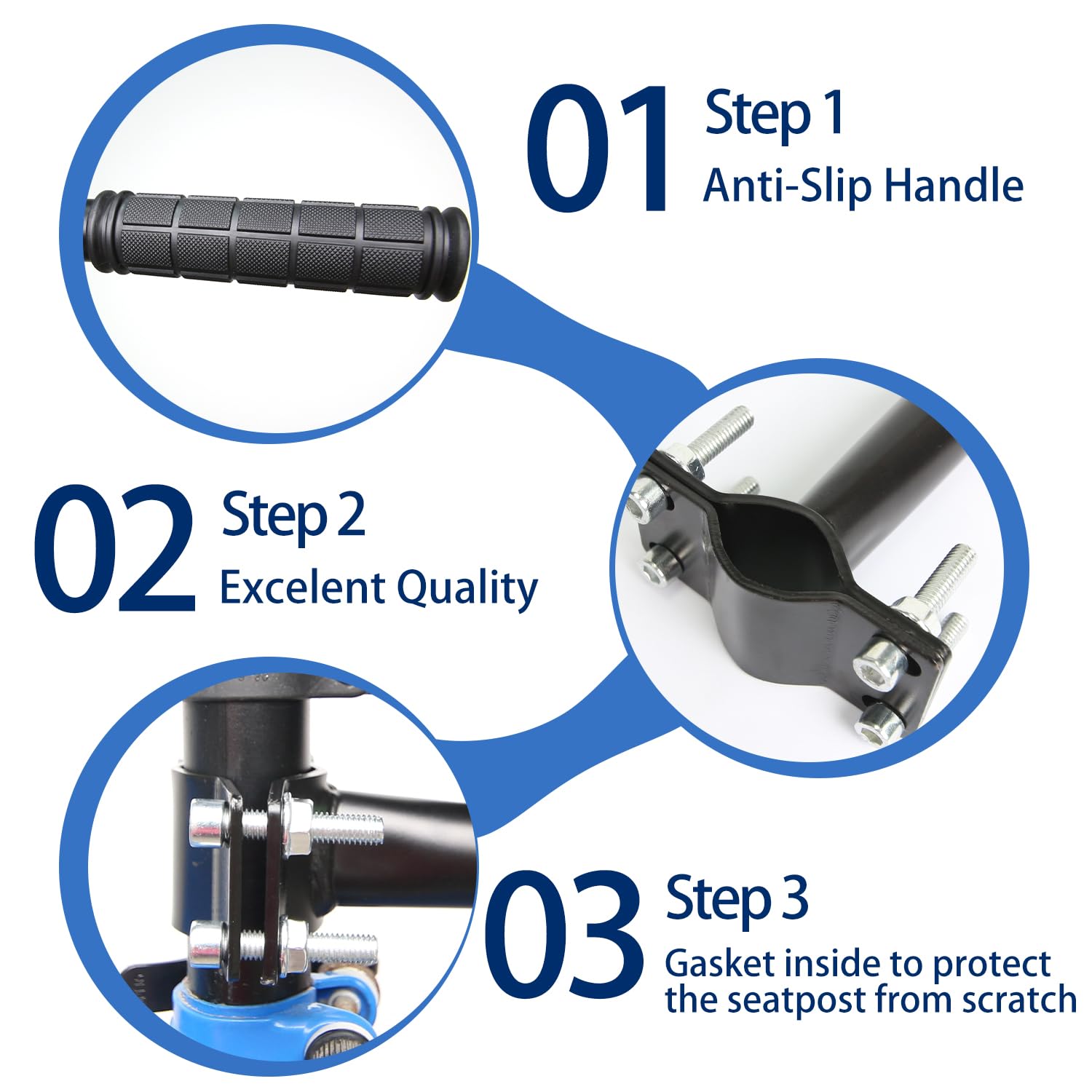 01 Step 1
Anti-Slip Handle

02 Step 2
Excelent Quality

03 Step 3
Gasket inside to protect the seatpost from scratch