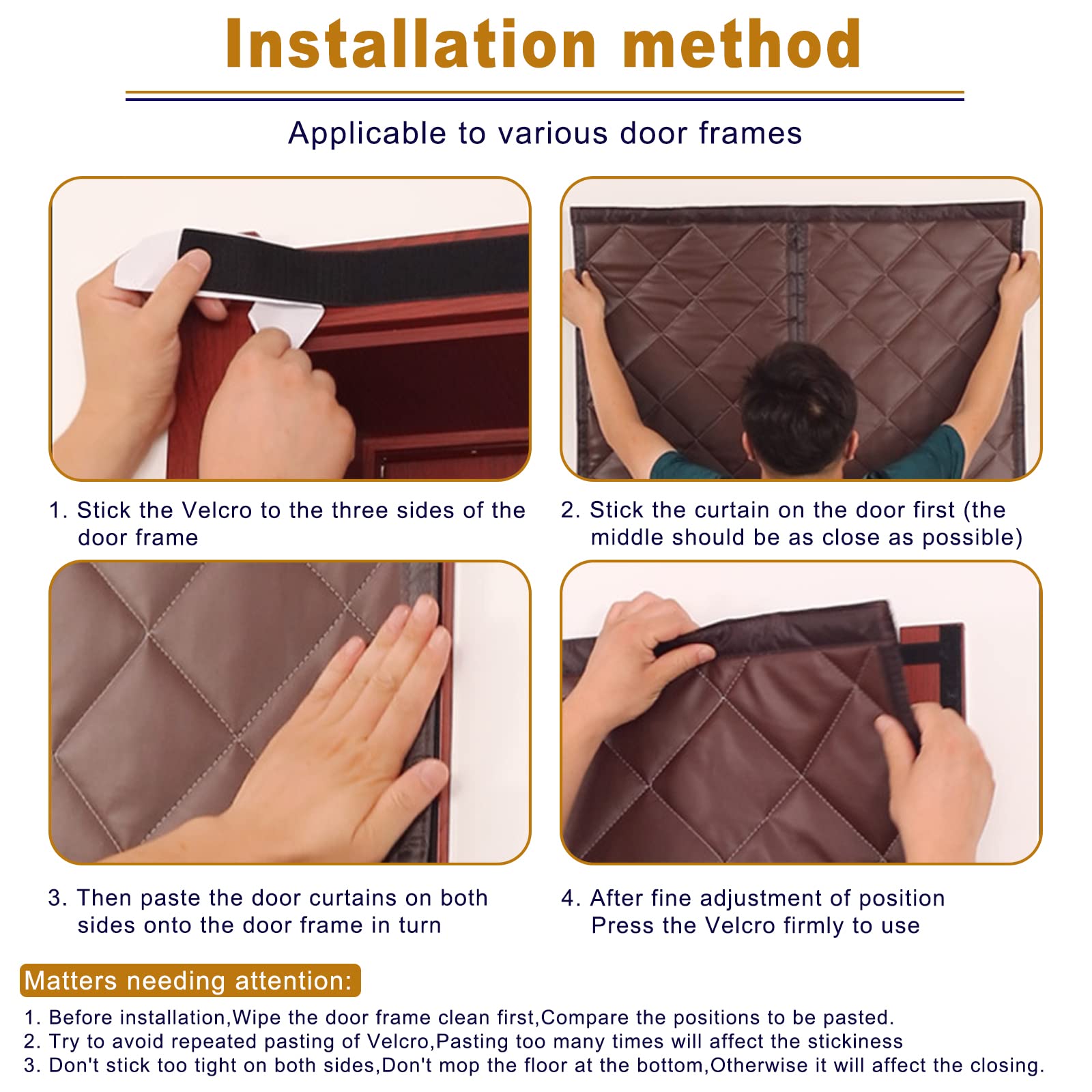 Installation method

Applicable to various door frames

1. Stick the Velcro to the three sides of the door frame

2. Stick the curtain on the door first (the middle should be as close as possible)

3. Then paste the door curtains on both sides onto the door frame in turn

4. After fine adjustment of position Press the Velcro firmly to use

Matters needing attention:

1. Before installation,Wipe the door frame clean first,Compare the positions to be pasted.
2. Try to avoid repeated pasting of Velcro,Pasting too many times will affect the stickiness
3. Don't stick too tight on both sides,Don't mop the floor at the bottom,Otherwise it will affect the closing.